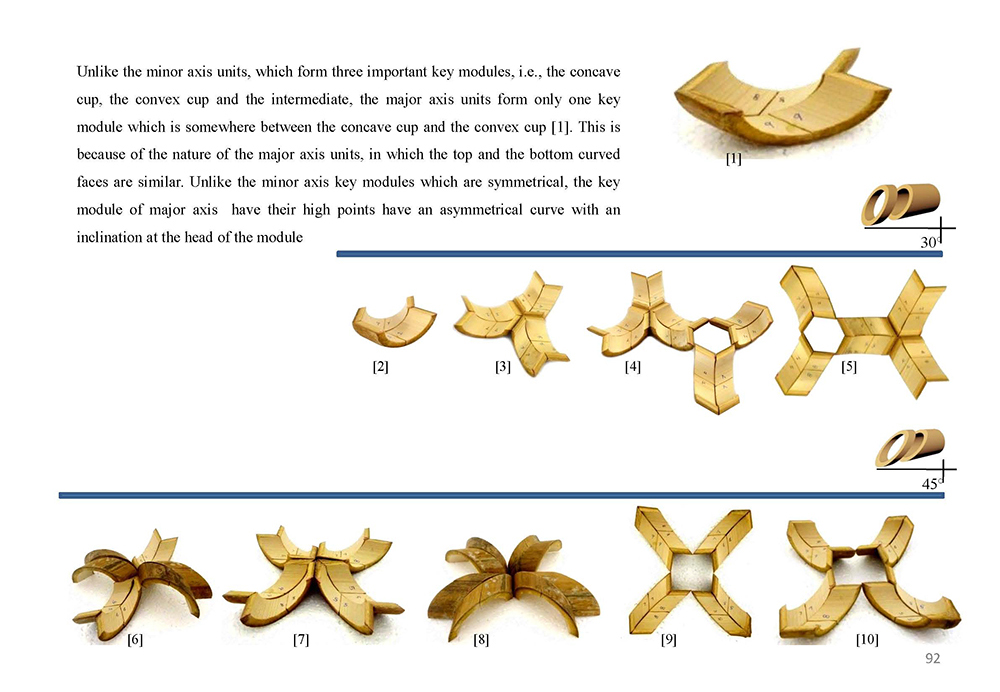 Unlike the minor axis units, which form three important key modules, i.e., the concave cup, the convex cup and the intermediate, the major axis units form only one key module which is somewhere between the concave cup and the convex cup [1]. This is because of the nature of the major axis units, in which the top and the bottom curved faces are similar. Unlike the minor axis key modules which are symmetrical, the key module of major axis have their high points have an asymmetrical curve with an inclination at the head of the module

[1]

30°

[2]

[3]

[4]

[5]

45°

[6]

[7]

[8]

[9]

[10]

92