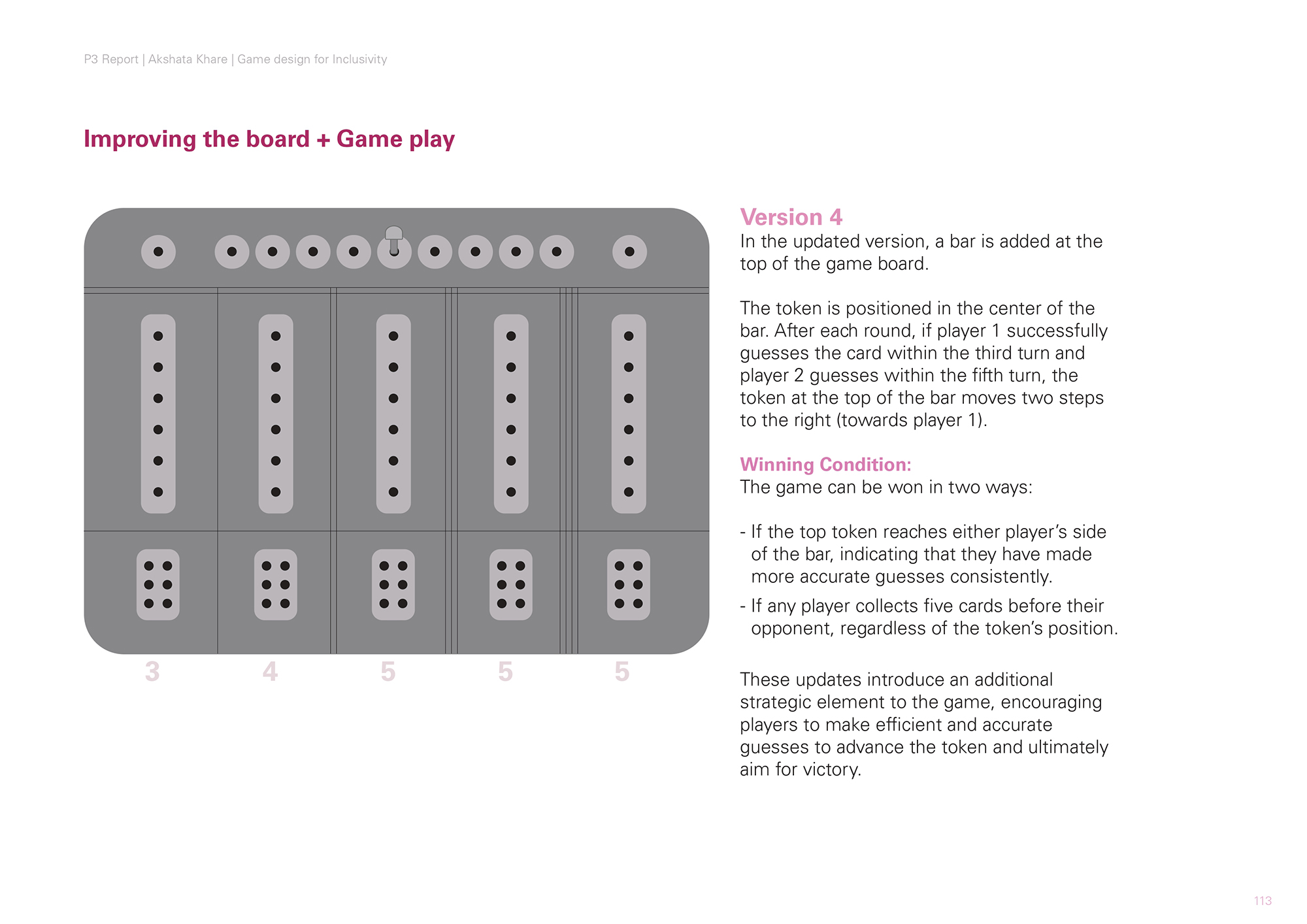 P3 Report | Akshata Khare | Game design for Inclusivity

Improving the board + Game play

3 4 5 5 5

Version 4
In the updated version, a bar is added at the top of the game board.

The token is positioned in the center of the bar. After each round, if player 1 successfully guesses the card within the third turn and player 2 guesses within the fifth turn, the token at the top of the bar moves two steps to the right (towards player 1).

Winning Condition:
The game can be won in two ways:

- If the top token reaches either player's side of the bar, indicating that they have made more accurate guesses consistently.
- If any player collects five cards before their opponent, regardless of the token's position.

These updates introduce an additional strategic element to the game, encouraging players to make efficient and accurate guesses to advance the token and ultimately aim for victory.

113