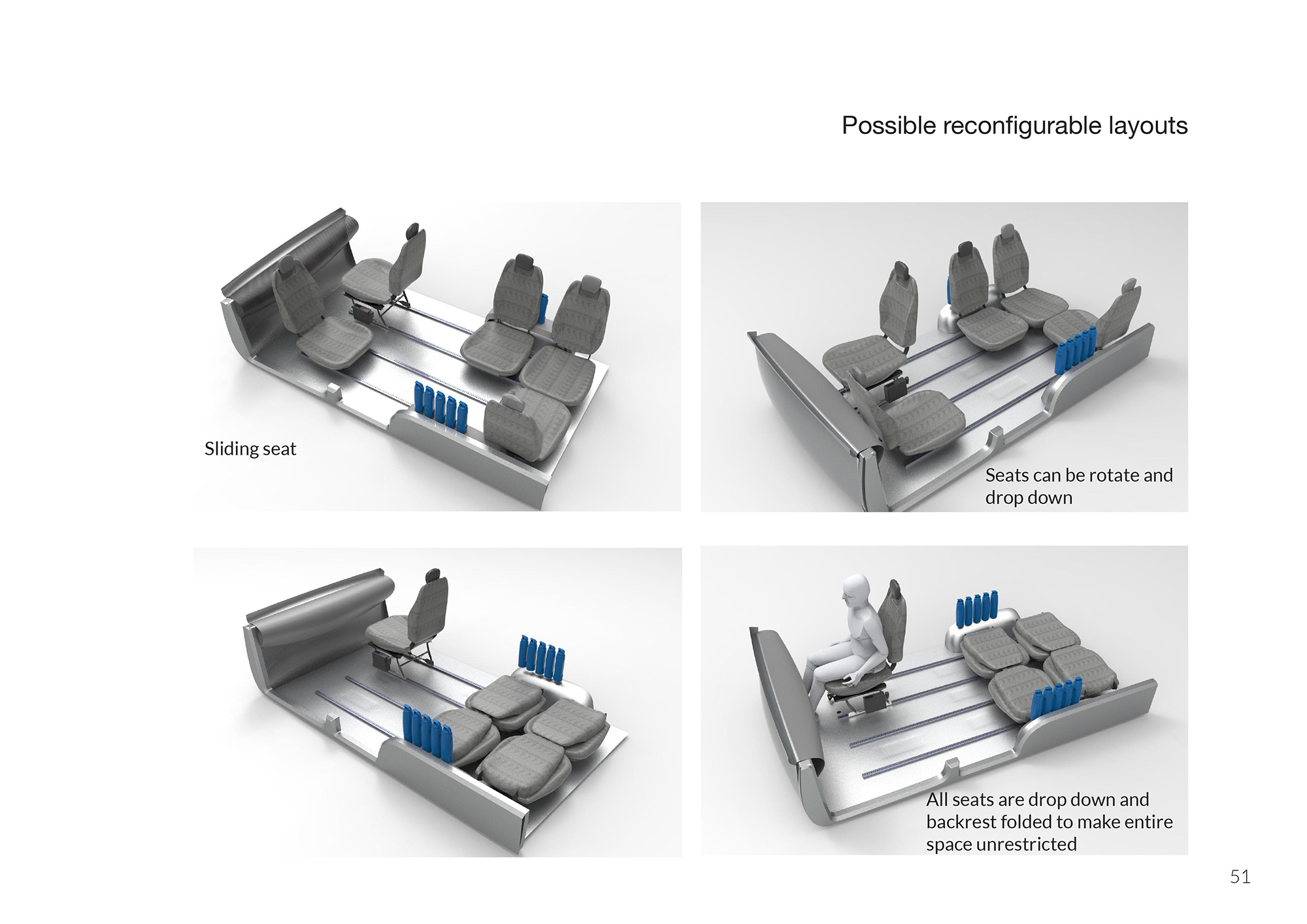 Possible reconfigurable layouts

Sliding seat

Seats can be rotate and drop down

All seats are drop down and backrest folded to make entire space unrestricted

51