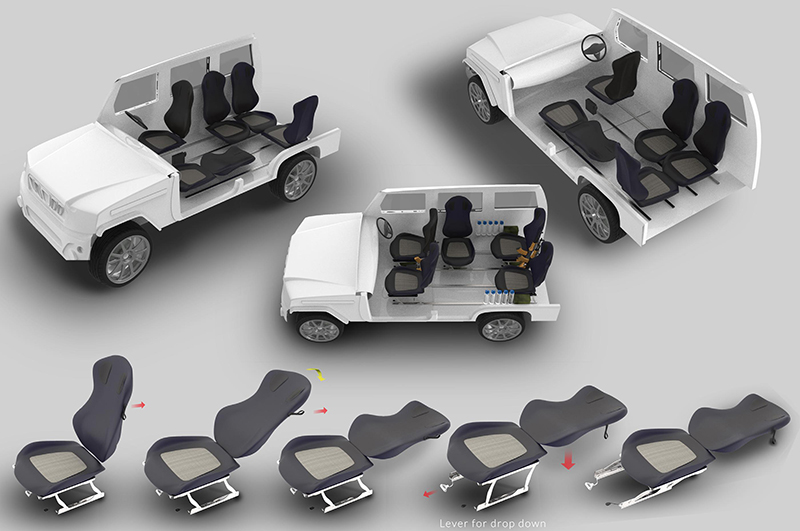 Lever for drop down