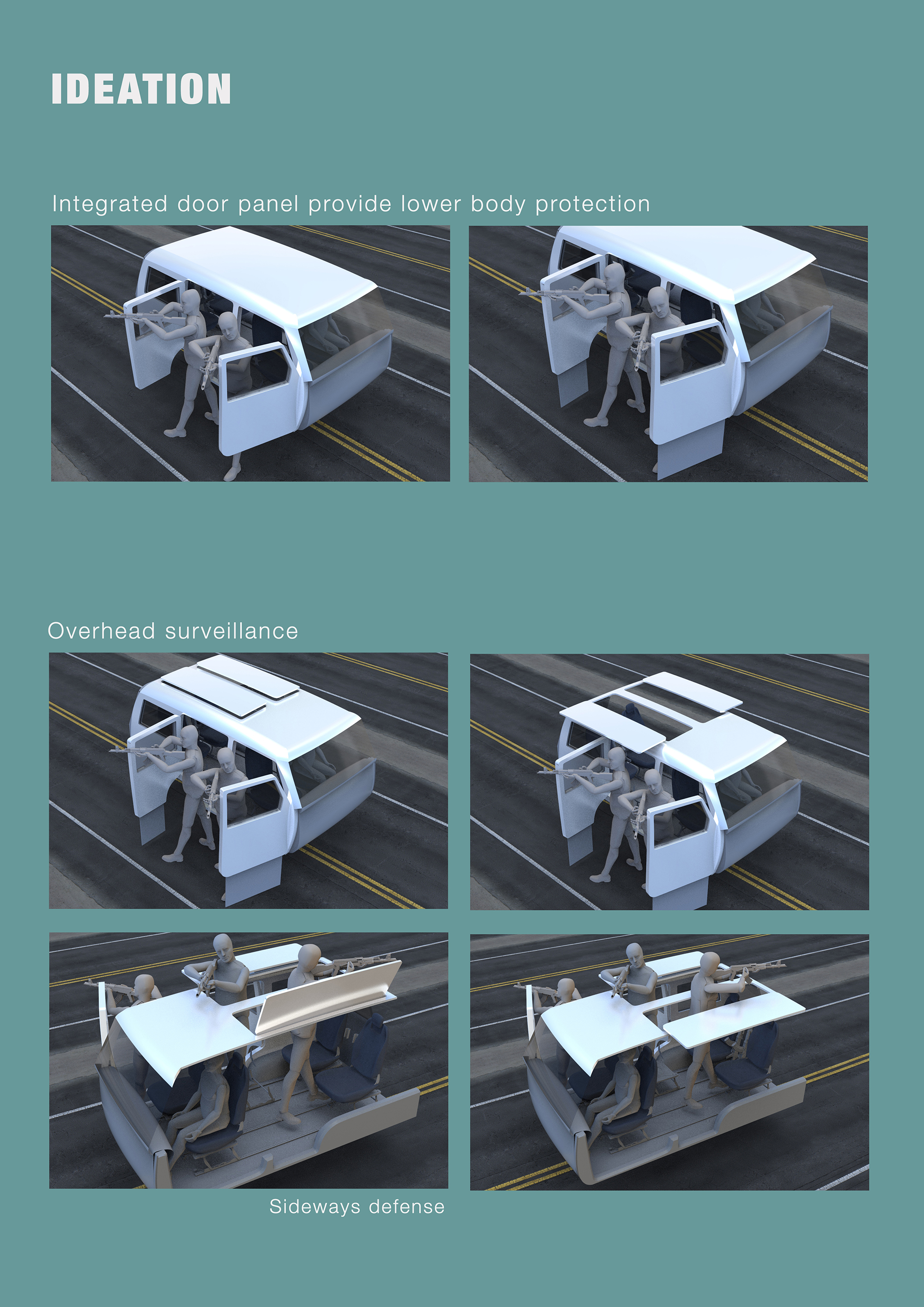 IDEATION

Integrated door panel provide lower body protection

Overhead surveillance

Sideways defense