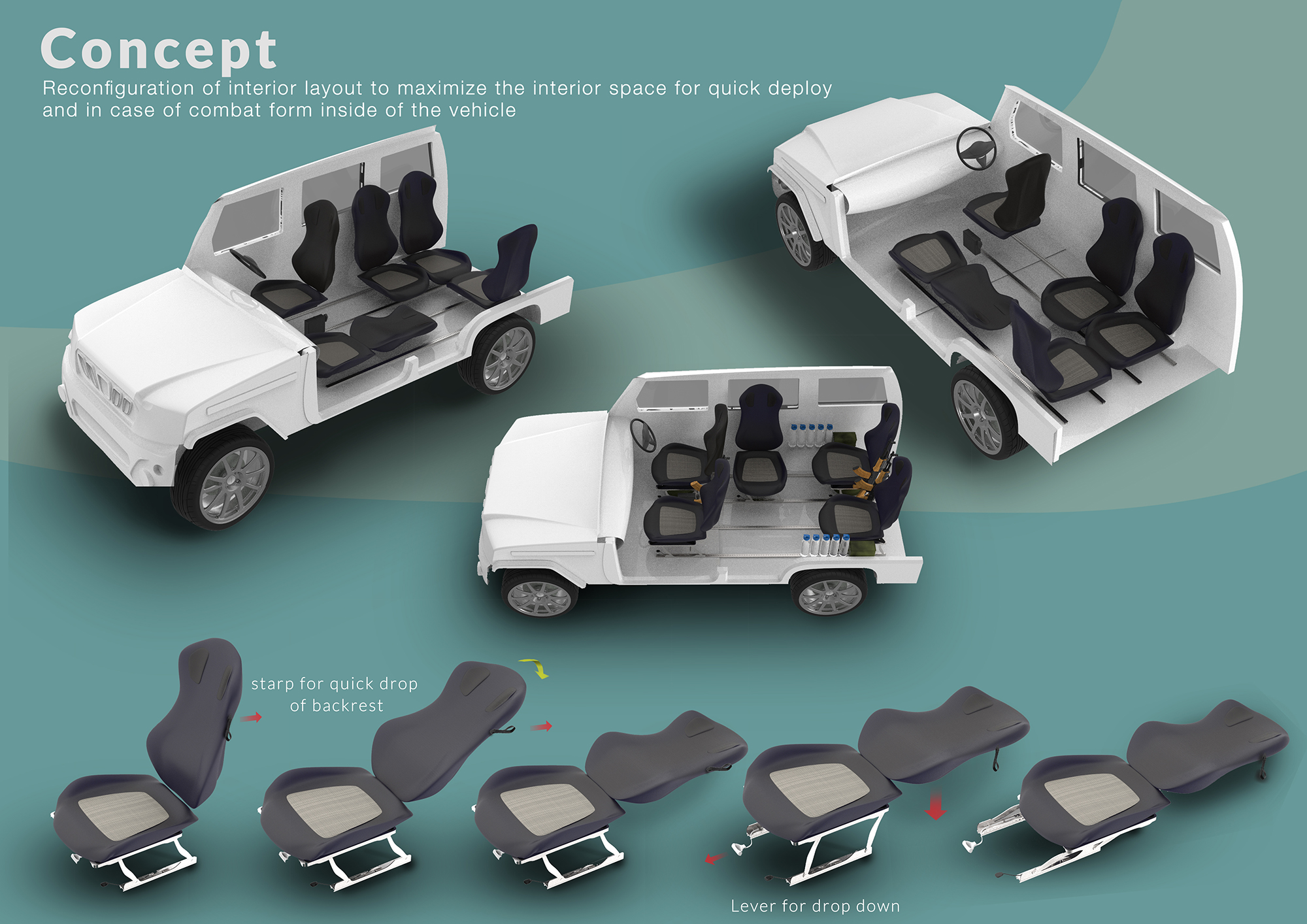 Concept
Reconfiguration of interior layout to maximize the interior space for quick deploy and in case of combat form inside of the vehicle

starp for quick drop of backrest

Lever for drop down