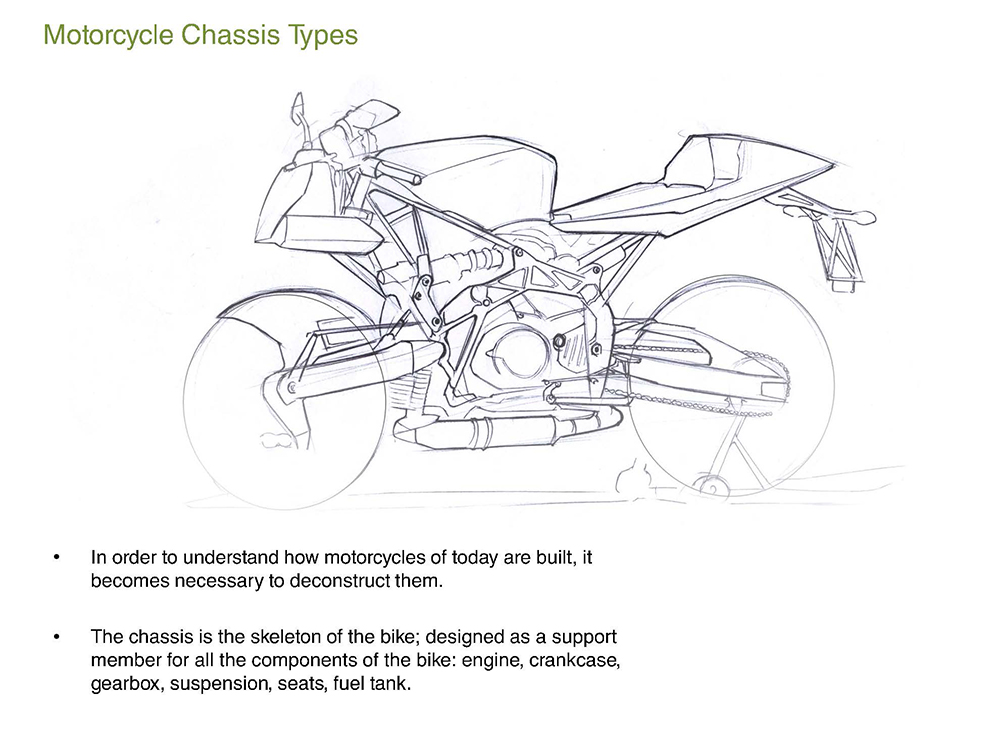 Motorcycle Chassis Types

• In order to understand how motorcycles of today are built, it becomes necessary to deconstruct them.

• The chassis is the skeleton of the bike; designed as a support member for all the components of the bike: engine, crankcase, gearbox, suspension, seats, fuel tank.