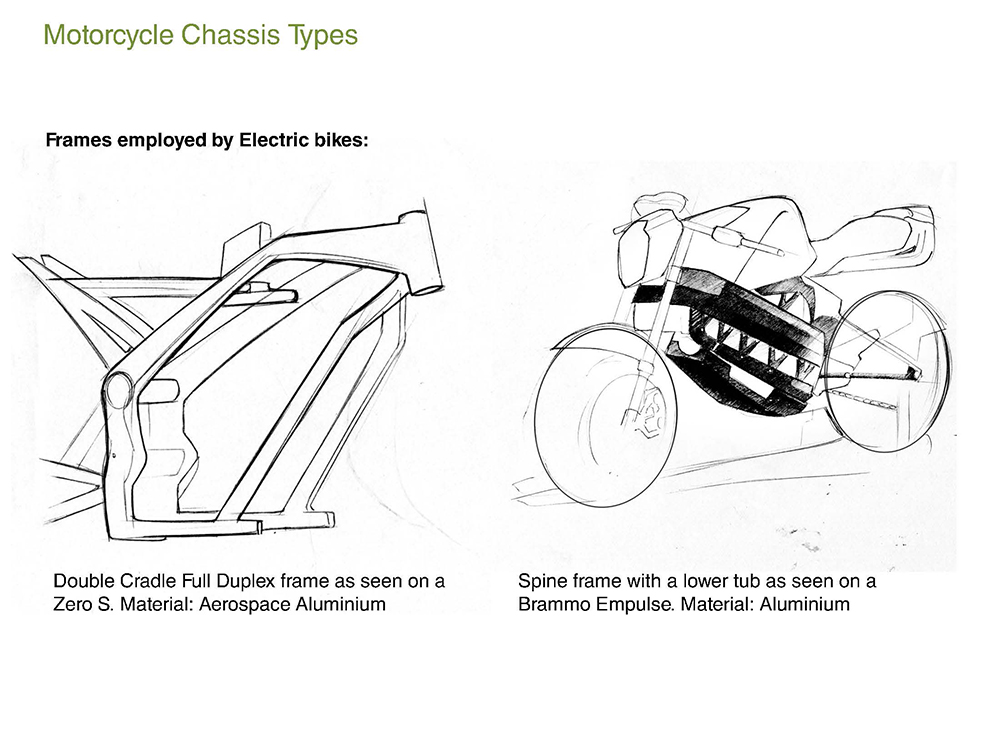 Motorcycle Chassis Types

Frames employed by Electric bikes:

Double Cradle Full Duplex frame as seen on a Zero S. Material: Aerospace Aluminium

Spine frame with a lower tub as seen on a Brammo Empulse. Material: Aluminium