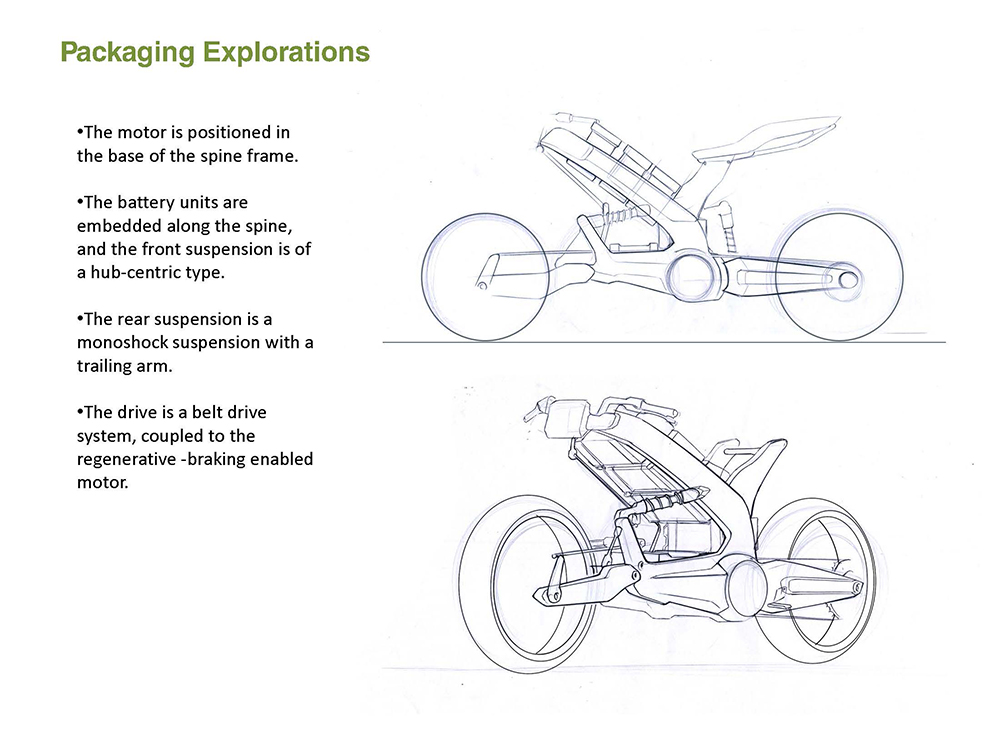 Packaging Explorations

•The motor is positioned in the base of the spine frame.

•The battery units are embedded along the spine, and the front suspension is of a hub-centric type.

•The rear suspension is a monoshock suspension with a trailing arm.

•The drive is a belt drive system, coupled to the regenerative -braking enabled motor.