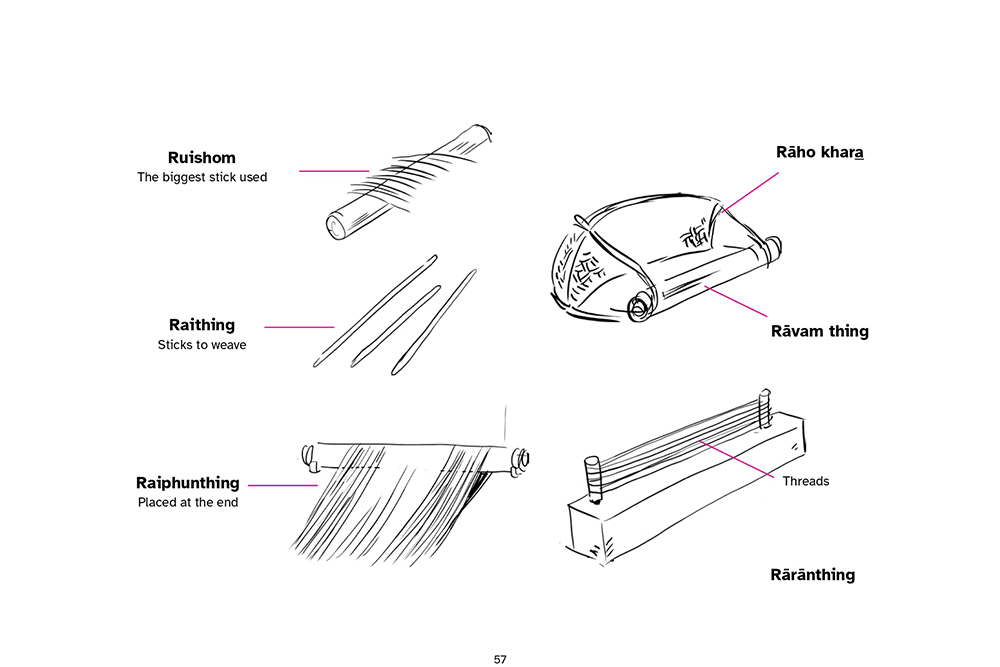 Ruishom
The biggest stick used

Raithing
Sticks to weave

Raiphunthing
Placed at the end

Rāho khara̱

Rāvam thing

Threads

Rārānthing

57