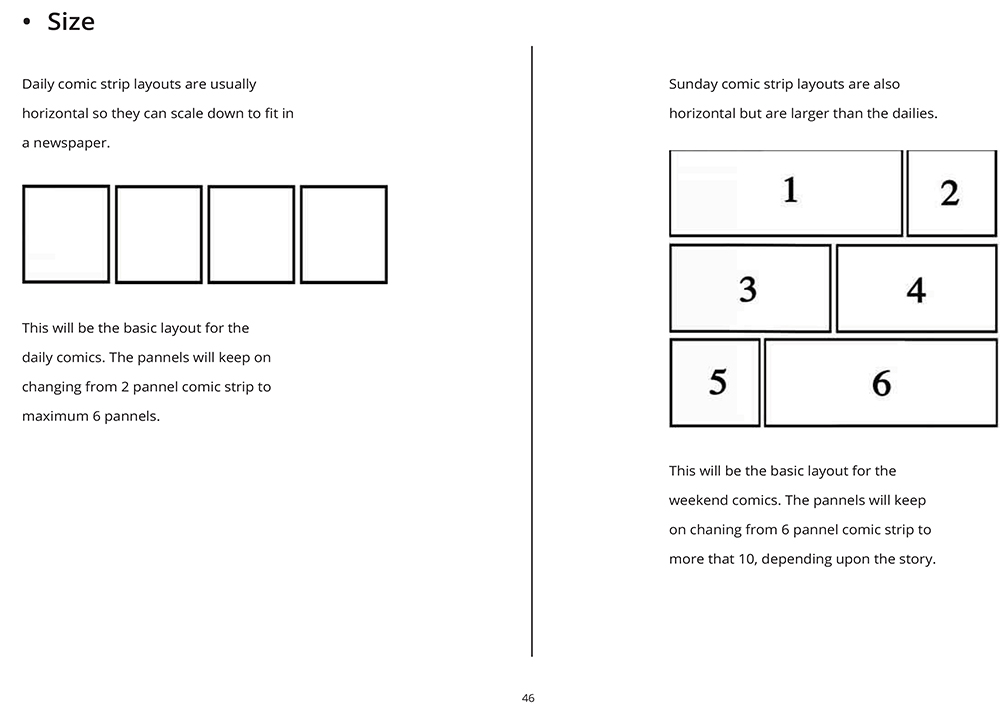 • Size

Daily comic strip layouts are usually horizontal so they can scale down to fit in a newspaper.

This will be the basic layout for the daily comics. The pannels will keep on changing from 2 pannel comic strip to maximum 6 pannels.

Sunday comic strip layouts are also horizontal but are larger than the dailies.

1 2
3 4
5 6

This will be the basic layout for the weekend comics. The pannels will keep on chaning from 6 pannel comic strip to more that 10, depending upon the story.

46