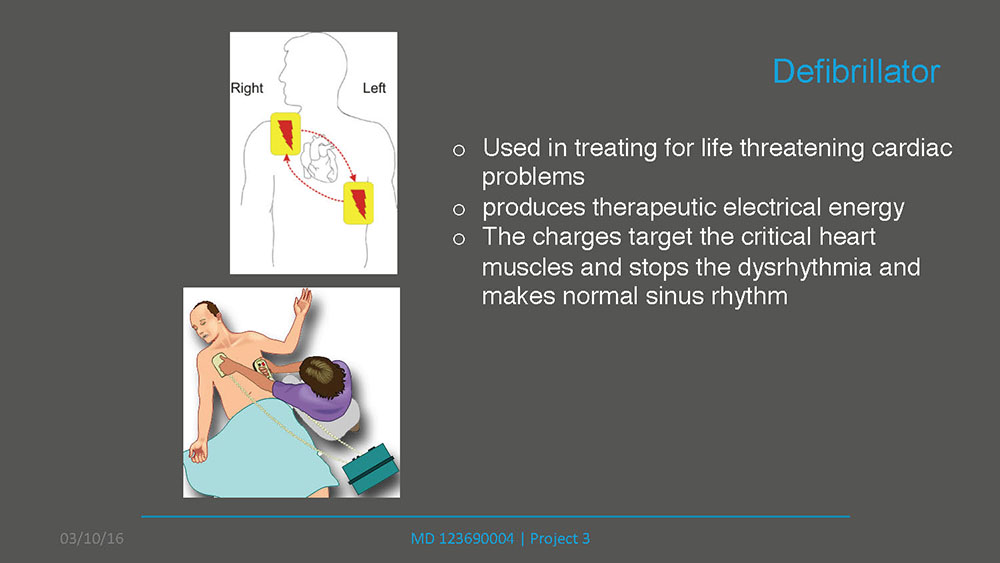 Right

Left

Defibrillator

o Used in treating for life threatening cardiac problems
o produces therapeutic electrical energy
o The charges target the critical heart muscles and stops the dysrhythmia and makes normal sinus rhythm

03/10/16

MD 123690004 | Project 3