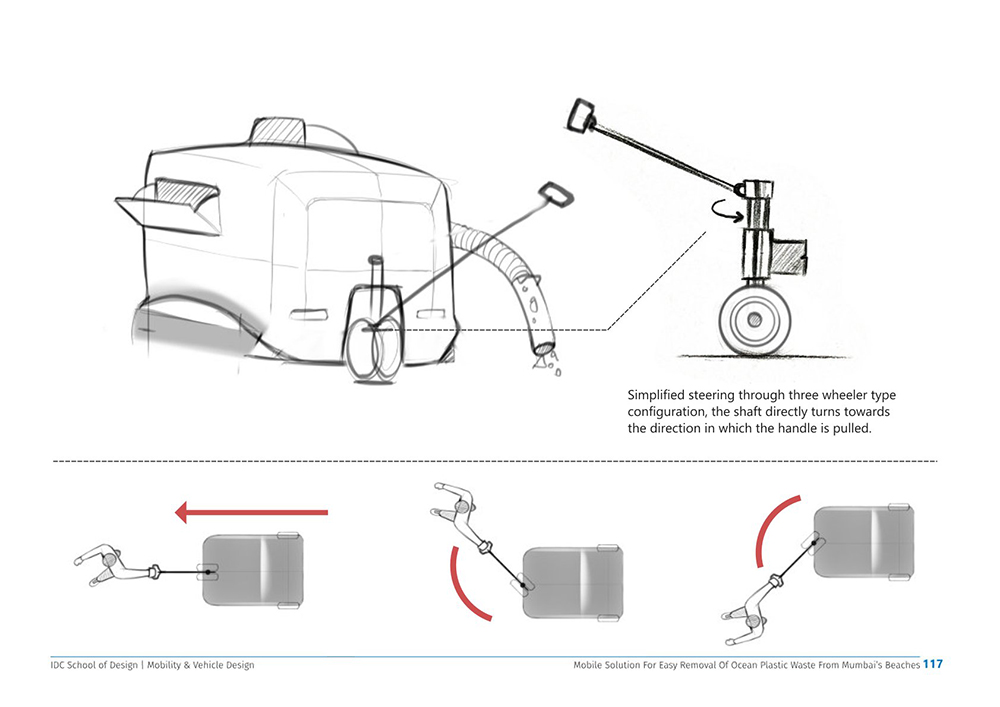 Simplified steering through three wheeler type configuration, the shaft directly turns towards the direction in which the handle is pulled.

IDC School of Design | Mobility & Vehicle Design

Mobile Solution For Easy Removal Of Ocean Plastic Waste From Mumbai's Beaches 117