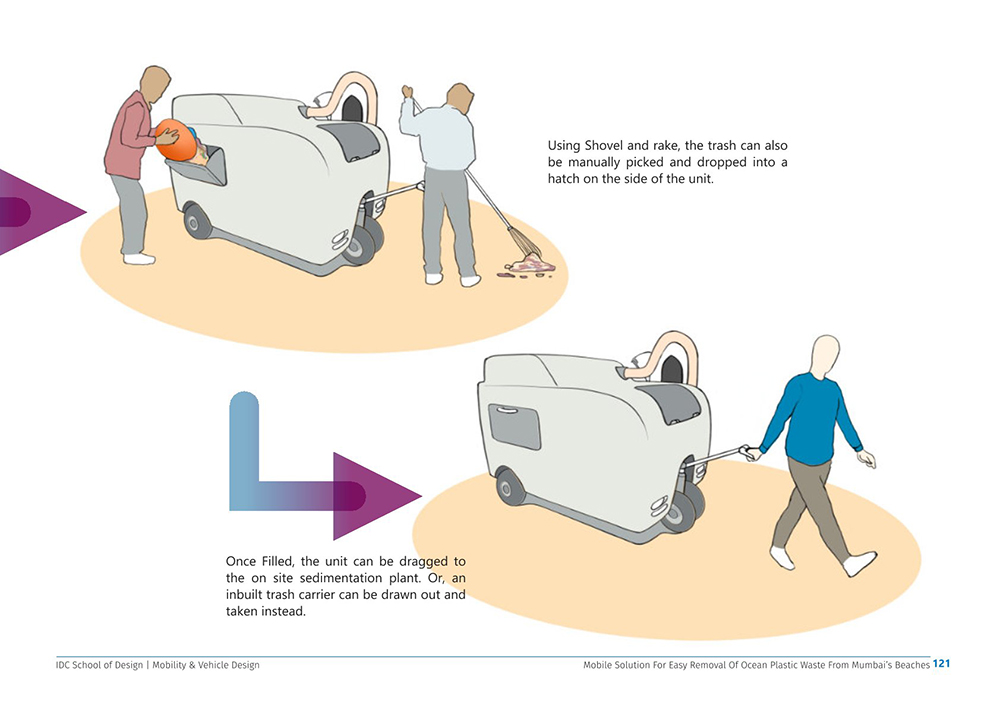 Using Shovel and rake, the trash can also be manually picked and dropped into a hatch on the side of the unit.

Once Filled, the unit can be dragged to the on site sedimentation plant. Or, an inbuilt trash carrier can be drawn out and taken instead.

IDC School of Design | Mobility & Vehicle Design

Mobile Solution For Easy Removal Of Ocean Plastic Waste From Mumbai's Beaches 121