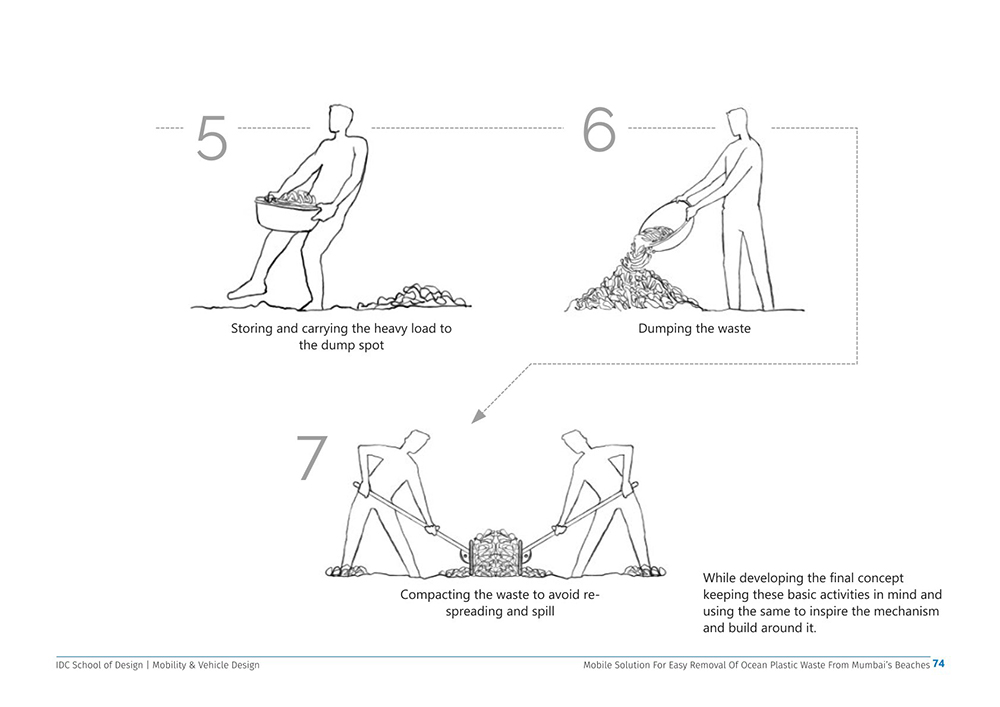 5

Storing and carrying the heavy load to the dump spot

6

Dumping the waste

7

Compacting the waste to avoid re-spreading and spill

While developing the final concept keeping these basic activities in mind and using the same to inspire the mechanism and build around it.

IDC School of Design | Mobility & Vehicle Design

Mobile Solution For Easy Removal Of Ocean Plastic Waste From Mumbai's Beaches 74