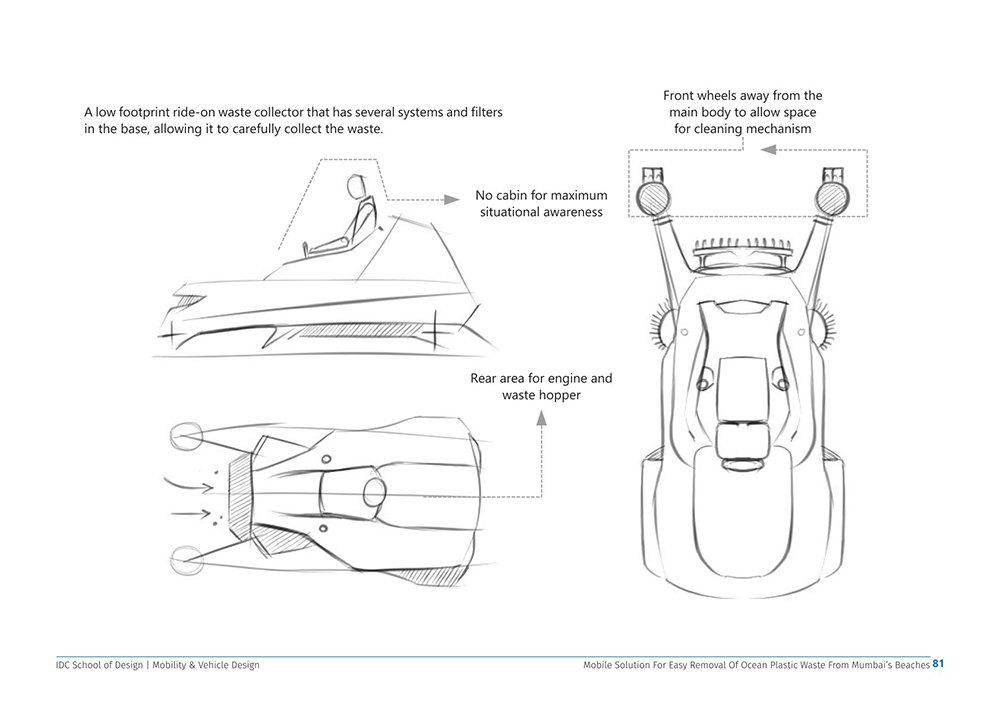 A low footprint ride-on waste collector that has several systems and filters in the base, allowing it to carefully collect the waste.

Front wheels away from the main body to allow space for cleaning mechanism

No cabin for maximum situational awareness

Rear area for engine and waste hopper

IDC School of Design | Mobility & Vehicle Design

Mobile Solution For Easy Removal Of Ocean Plastic Waste From Mumbai's Beaches 81