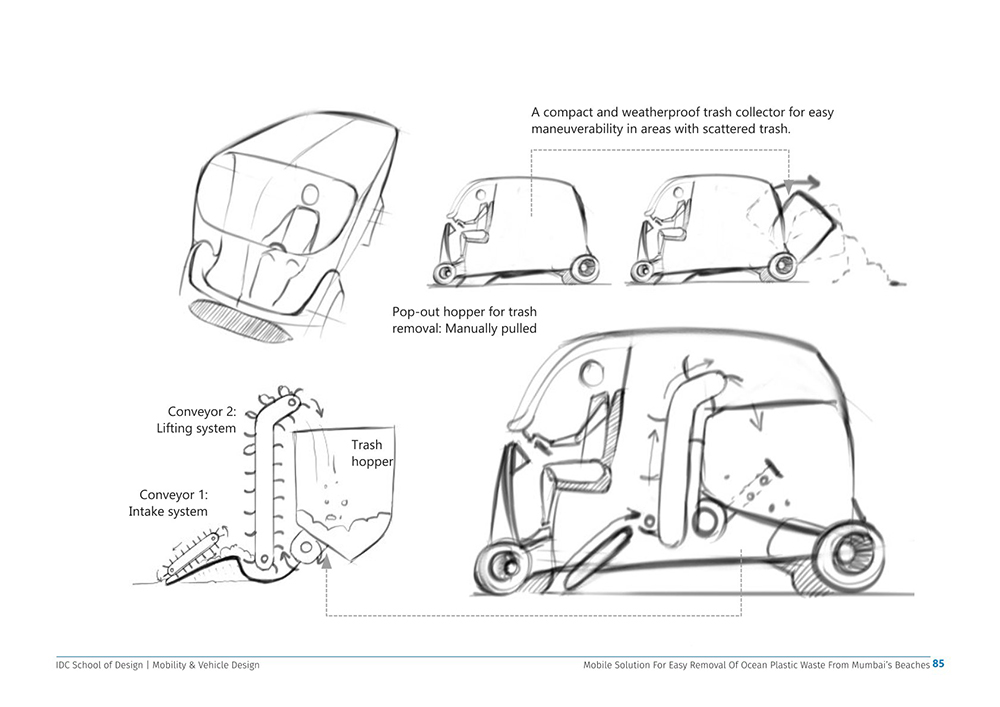 A compact and weatherproof trash collector for easy maneuverability in areas with scattered trash.

Pop-out hopper for trash removal: Manually pulled

Conveyor 2: Lifting system

Trash hopper

Conveyor 1: Intake system

IDC School of Design | Mobility & Vehicle Design

Mobile Solution For Easy Removal Of Ocean Plastic Waste From Mumbai's Beaches 85