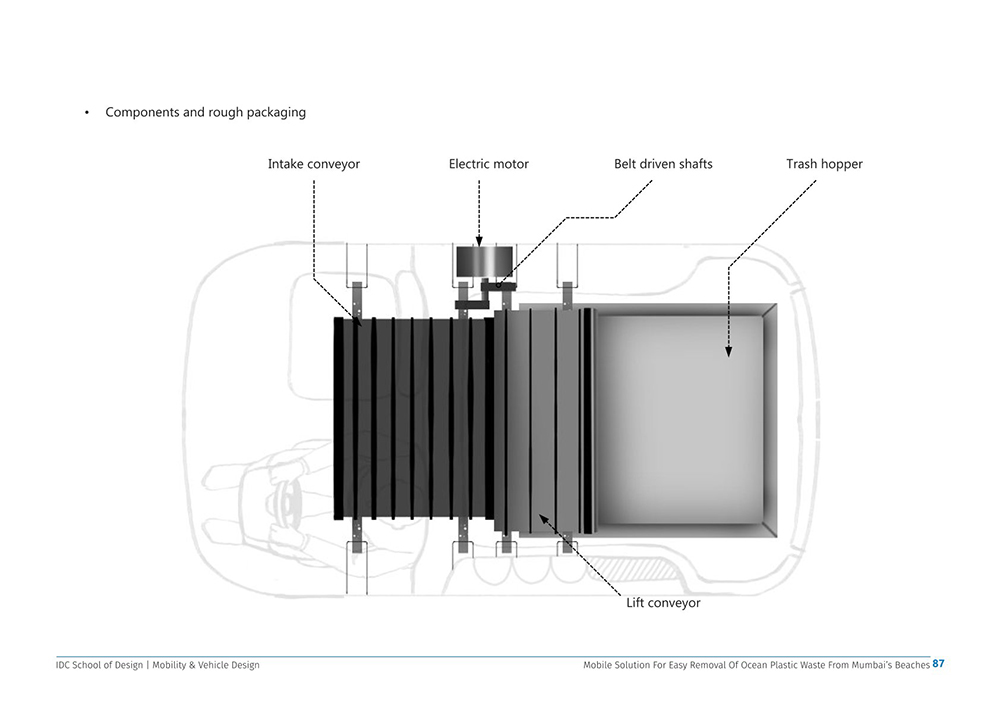 • Components and rough packaging

Intake conveyor

Electric motor

Belt driven shafts

Trash hopper

Lift conveyor

IDC School of Design | Mobility & Vehicle Design

Mobile Solution For Easy Removal Of Ocean Plastic Waste From Mumbai's Beaches 87