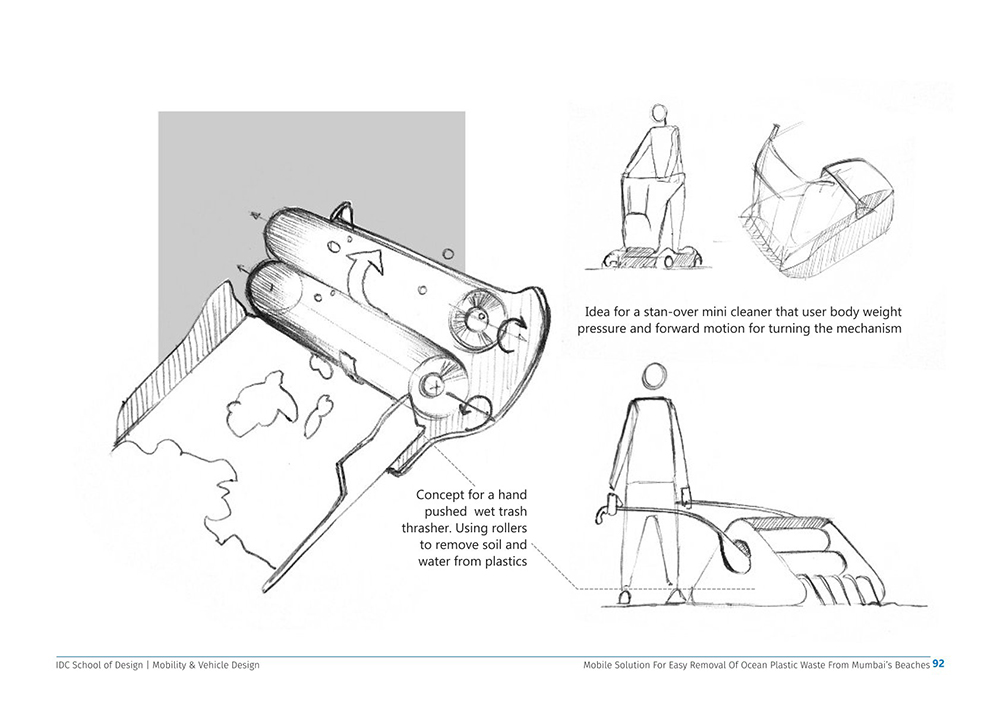 Idea for a stan-over mini cleaner that user body weight pressure and forward motion for turning the mechanism

Concept for a hand pushed wet trash thrasher. Using rollers to remove soil and water from plastics

IDC School of Design | Mobility & Vehicle Design

Mobile Solution For Easy Removal Of Ocean Plastic Waste From Mumbai's Beaches 92