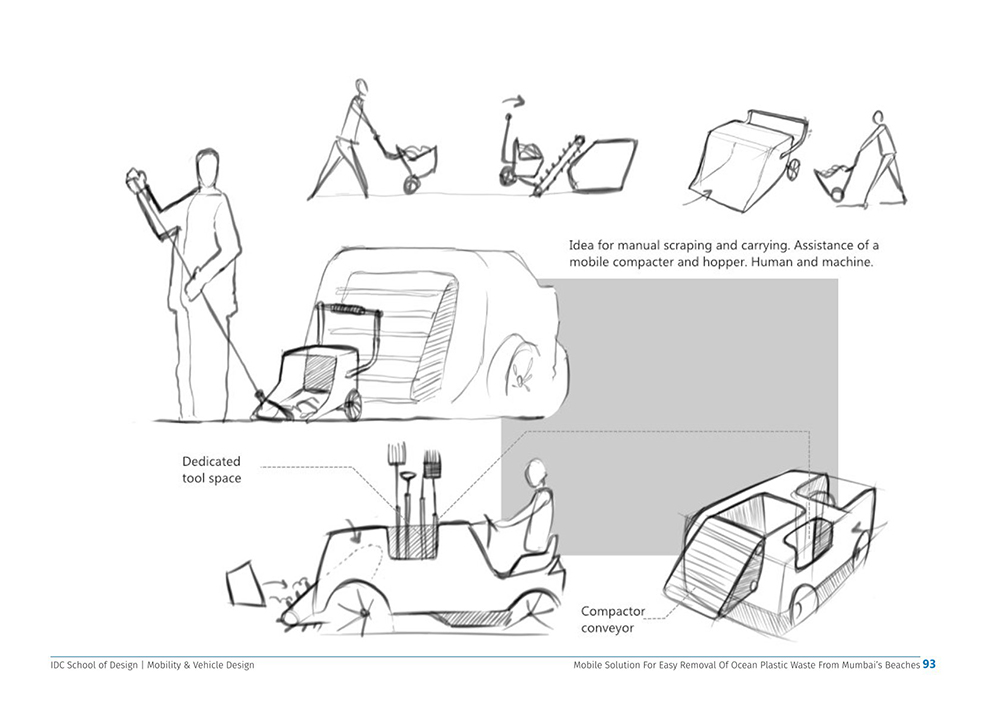 Idea for manual scraping and carrying. Assistance of a mobile compacter and hopper. Human and machine.

Dedicated tool space

Compactor conveyor

IDC School of Design | Mobility & Vehicle Design

Mobile Solution For Easy Removal Of Ocean Plastic Waste From Mumbai's Beaches 93