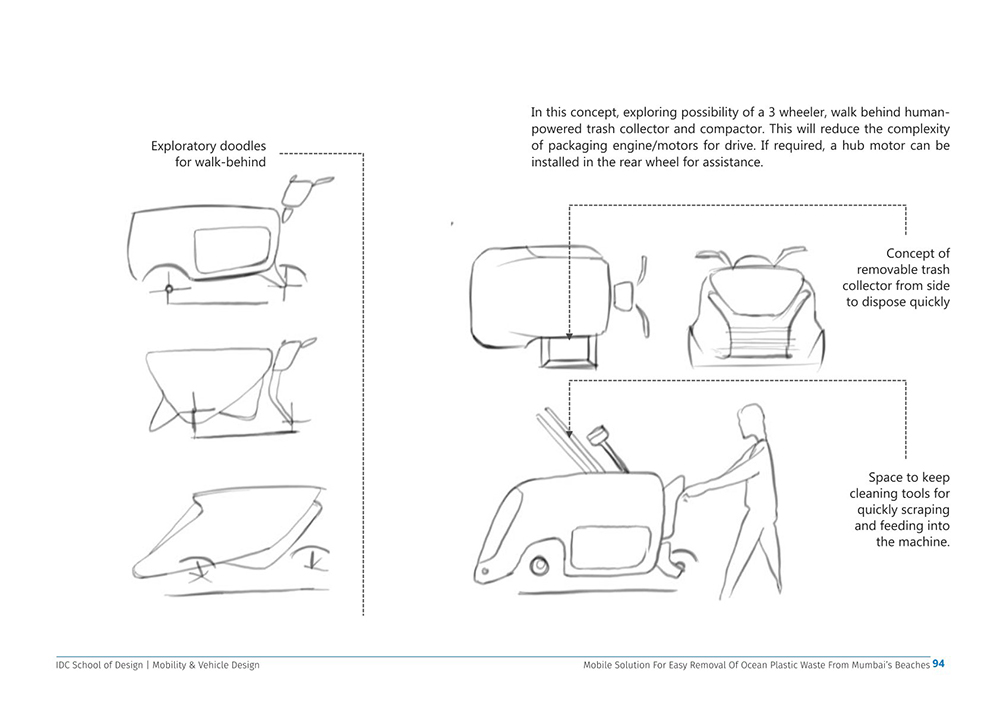 Exploratory doodles for walk-behind

In this concept, exploring possibility of a 3 wheeler, walk behind human-powered trash collector and compactor. This will reduce the complexity of packaging engine/motors for drive. If required, a hub motor can be installed in the rear wheel for assistance.

Concept of removable trash collector from side to dispose quickly

Space to keep cleaning tools for quickly scraping and feeding into the machine.

IDC School of Design | Mobility & Vehicle Design

Mobile Solution For Easy Removal Of Ocean Plastic Waste From Mumbai's Beaches 94