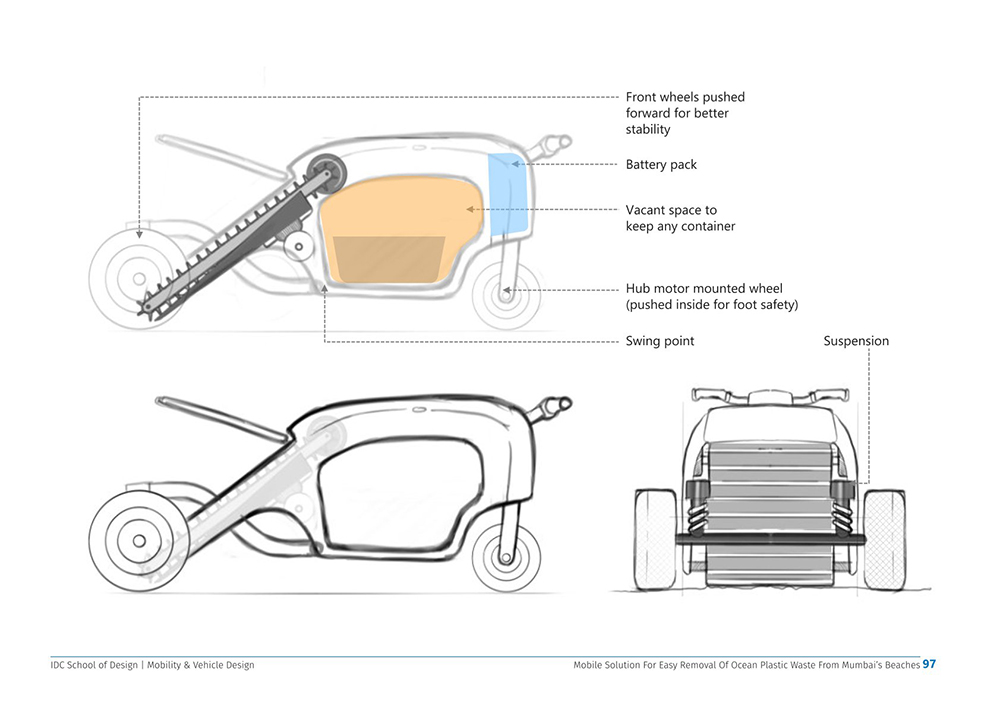 Front wheels pushed forward for better stability

Battery pack

Vacant space to keep any container

Hub motor mounted wheel (pushed inside for foot safety)

Swing point

Suspension

IDC School of Design | Mobility & Vehicle Design

Mobile Solution For Easy Removal Of Ocean Plastic Waste From Mumbai's Beaches 97