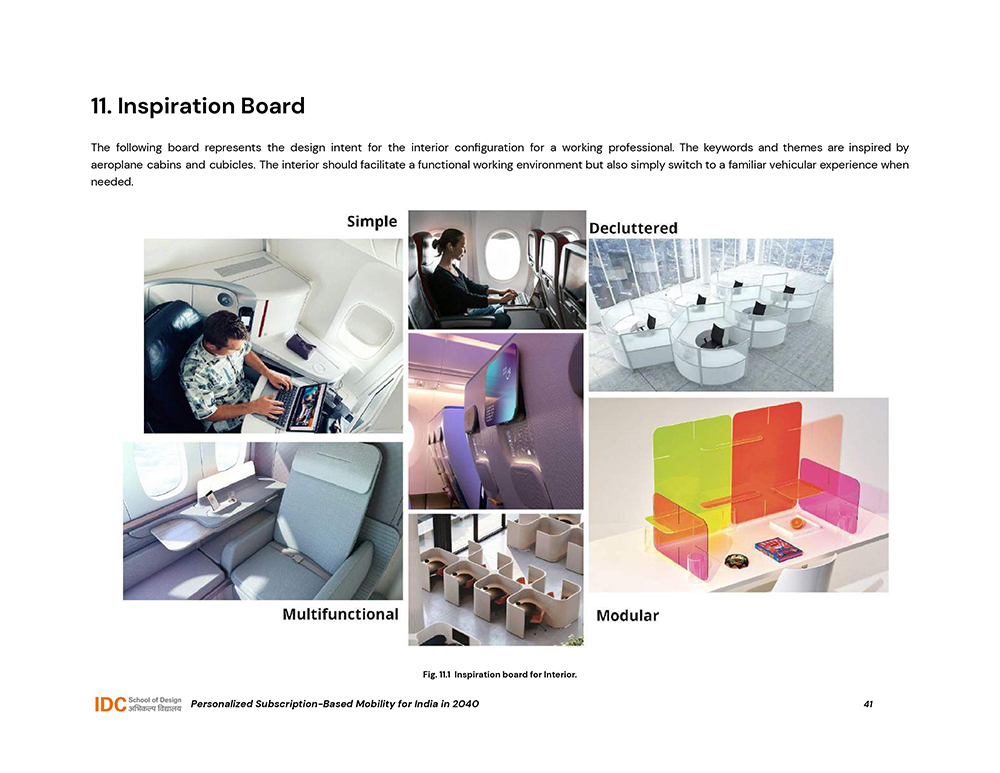 11. Inspiration Board

The following board represents the design intent for the interior configuration for a working professional. The keywords and themes are inspired by aeroplane cabins and cubicles. The interior should facilitate a functional working environment but also simply switch to a familiar vehicular experience when needed.

Simple

Decluttered

Multifunctional

Modular

Fig. 11.1 Inspiration board for Interior.

IDC School of Design अभिकल्प विद्यालय Personalized Subscription-Based Mobility for India in 2040 41