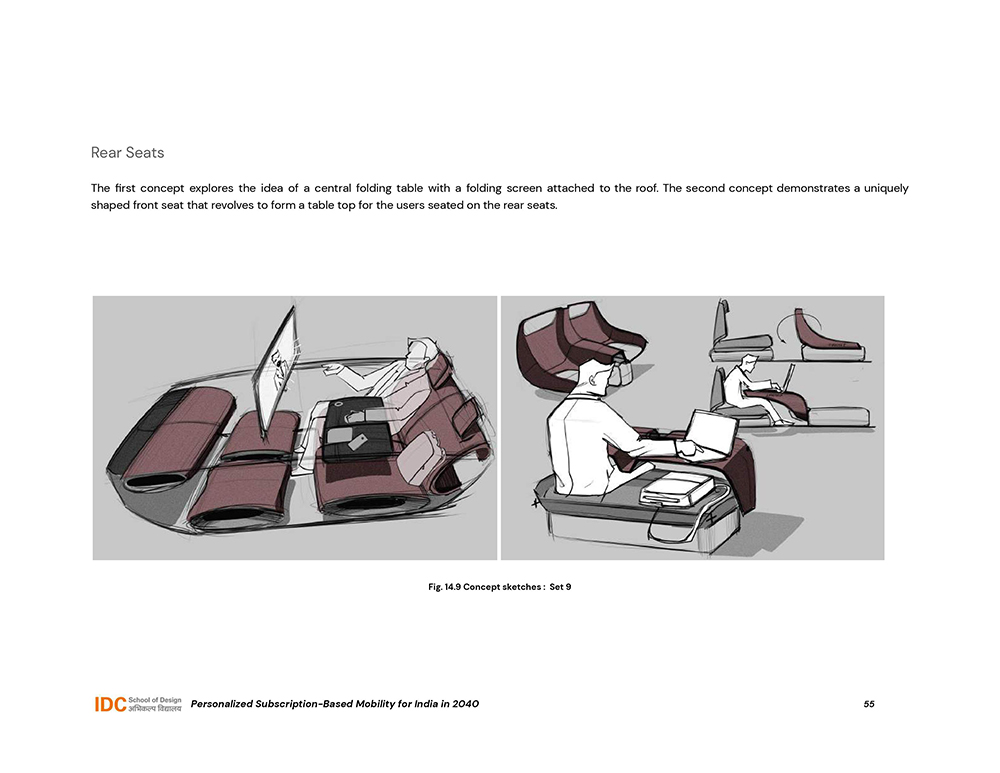 Rear Seats

The first concept explores the idea of a central folding table with a folding screen attached to the roof. The second concept demonstrates a uniquely shaped front seat that revolves to form a table top for the users seated on the rear seats.

Fig. 14.9 Concept sketches : Set 9

IDC School of Design अभिकल्प विद्यालय Personalized Subscription-Based Mobility for India in 2040 55