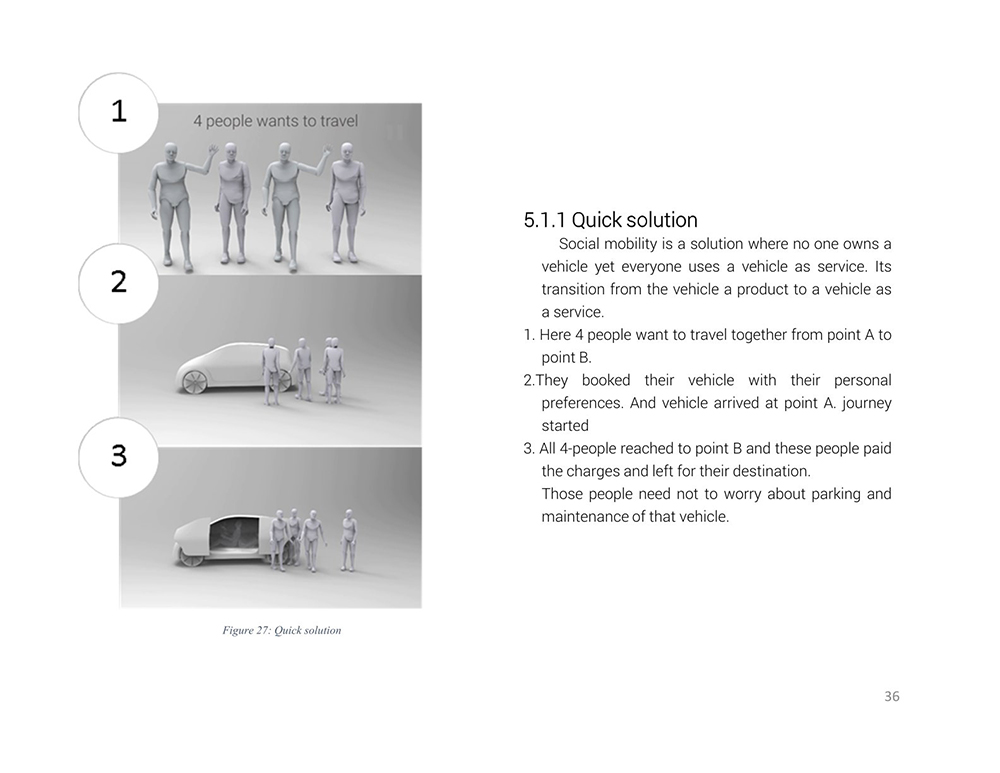 1

4 people wants to travel

2

3

Figure 27: Quick solution

5.1.1 Quick solution

Social mobility is a solution where no one owns a vehicle yet everyone uses a vehicle as service. Its transition from the vehicle a product to a vehicle as a service.

1. Here 4 people want to travel together from point A to point B.

2.They booked their vehicle with their personal preferences. And vehicle arrived at point A. journey started

3. All 4-people reached to point B and these people paid the charges and left for their destination.

Those people need not to worry about parking and maintenance of that vehicle.

36