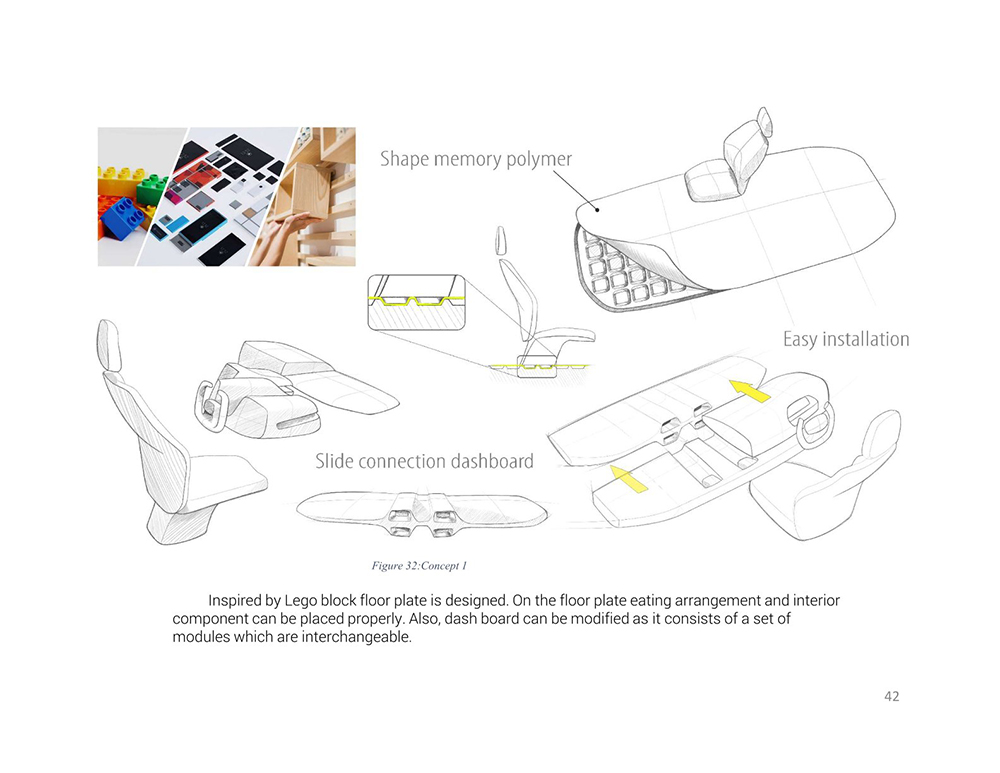 Shape memory polymer

Easy installation

Slide connection dashboard

Figure 32:Concept 1

Inspired by Lego block floor plate is designed. On the floor plate eating arrangement and interior component can be placed properly. Also, dash board can be modified as it consists of a set of modules which are interchangeable.

42