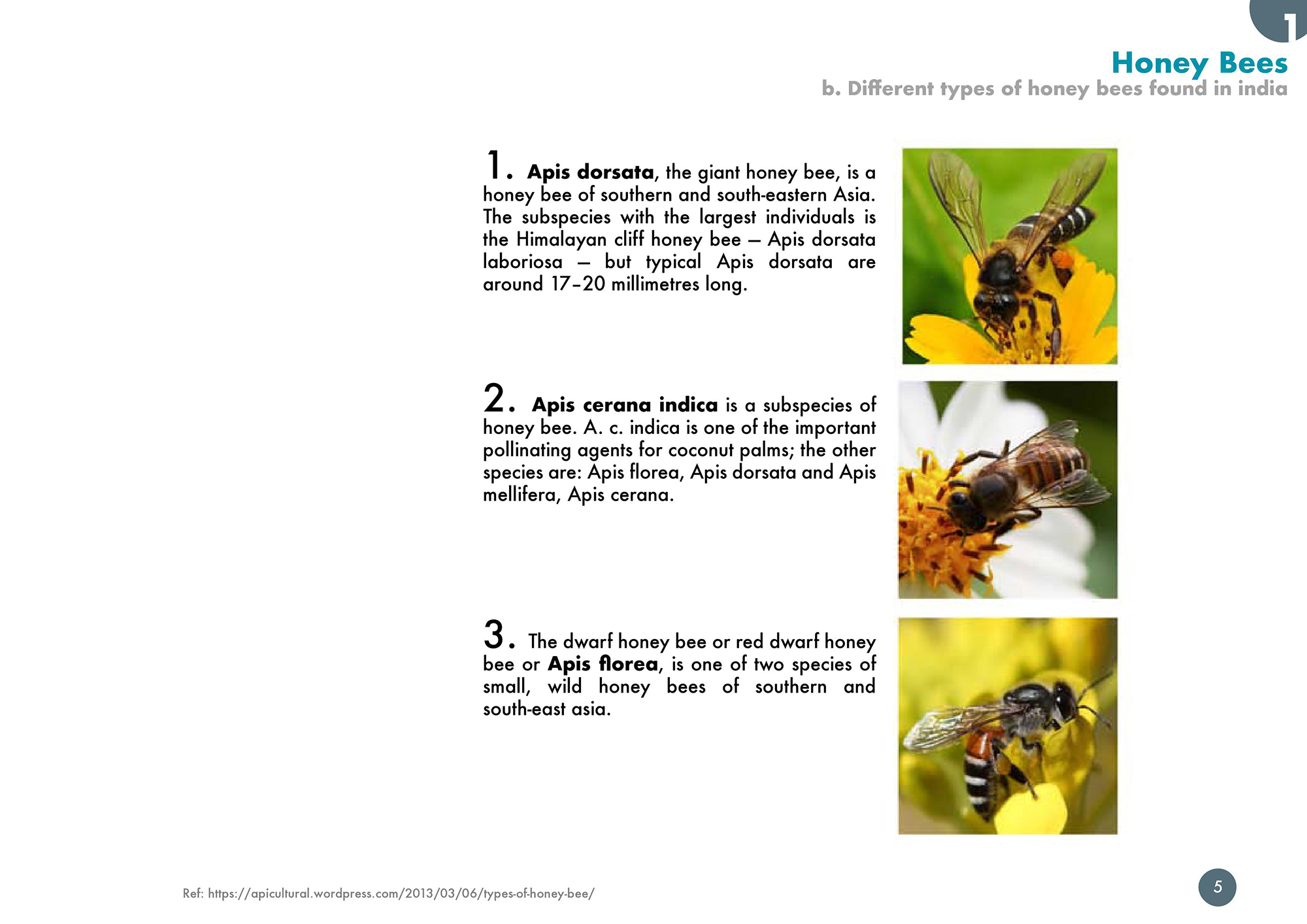 1

Honey Bees
b. Different types of honey bees found in india

1. Apis dorsata, the giant honey bee, is a honey bee of southern and south-eastern Asia. The subspecies with the largest individuals is the Himalayan cliff honey bee – Apis dorsata laboriosa – but typical Apis dorsata are around 17–20 millimetres long.

2. Apis cerana indica is a subspecies of honey bee. A. c. indica is one of the important pollinating agents for coconut palms; the other species are: Apis florea, Apis dorsata and Apis mellifera, Apis cerana.

3. The dwarf honey bee or red dwarf honey bee or Apis florea, is one of two species of small, wild honey bees of southern and south-east asia.

Ref: https://apicultural.wordpress.com/2013/03/06/types-of-honey-bee/

5