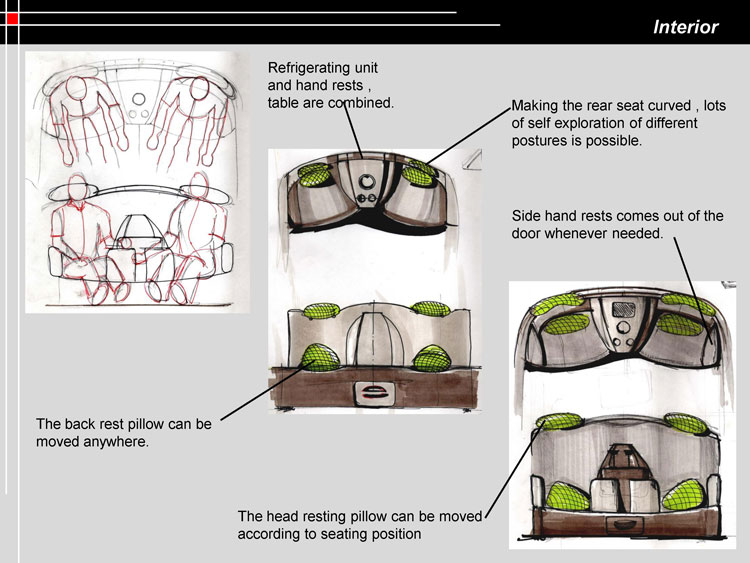 Interior

Refrigerating unit and hand rests , table are combined.

Making the rear seat curved , lots of self exploration of different postures is possible.

Side hand rests comes out of the door whenever needed.

The back rest pillow can be moved anywhere.

The head resting pillow can be moved according to seating position