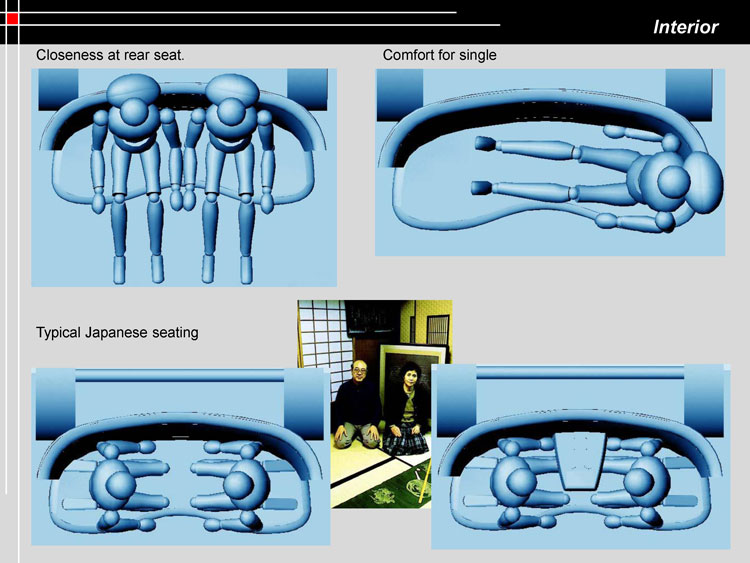 Interior

Closeness at rear seat.

Comfort for single

Typical Japanese seating