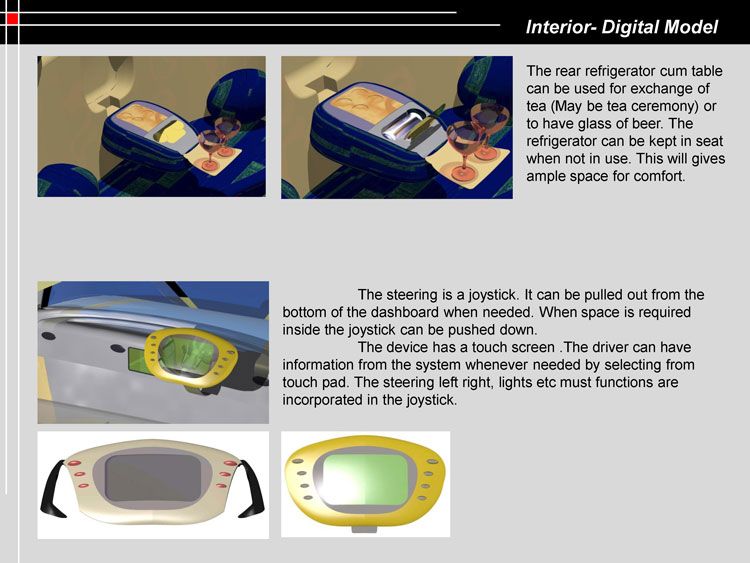 Interior- Digital Model

The rear refrigerator cum table can be used for exchange of tea (May be tea ceremony) or to have glass of beer. The refrigerator can be kept in seat when not in use. This will gives ample space for comfort.

The steering is a joystick. It can be pulled out from the bottom of the dashboard when needed. When space is required inside the joystick can be pushed down.

The device has a touch screen .The driver can have information from the system whenever needed by selecting from touch pad. The steering left right, lights etc must functions are incorporated in the joystick.