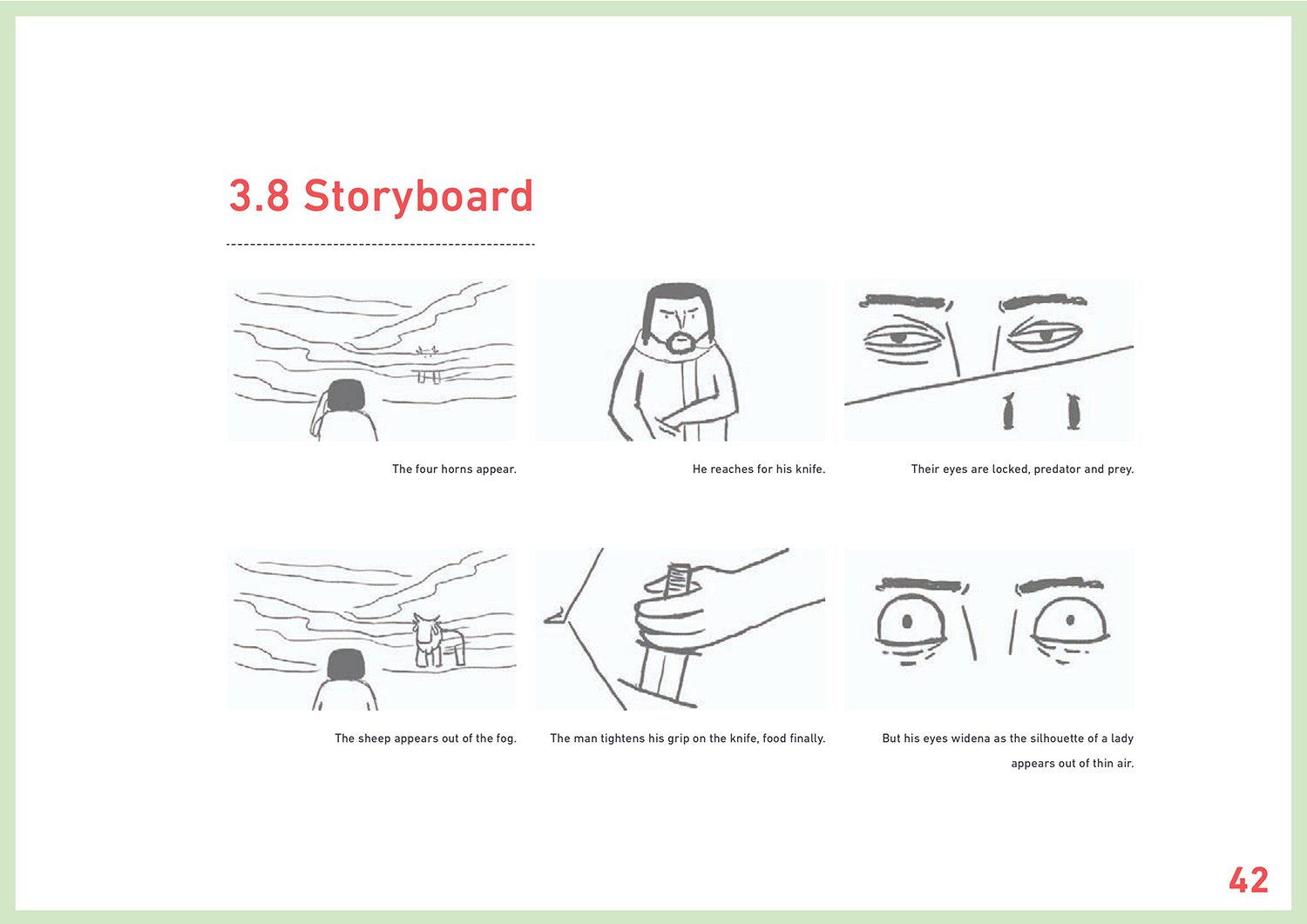 3.8 Storyboard

The four horns appear.

He reaches for his knife.

Their eyes are locked, predator and prey.

The sheep appears out of the fog.

The man tightens his grip on the knife, food finally.

But his eyes widena as the silhouette of a lady appears out of thin air.

42