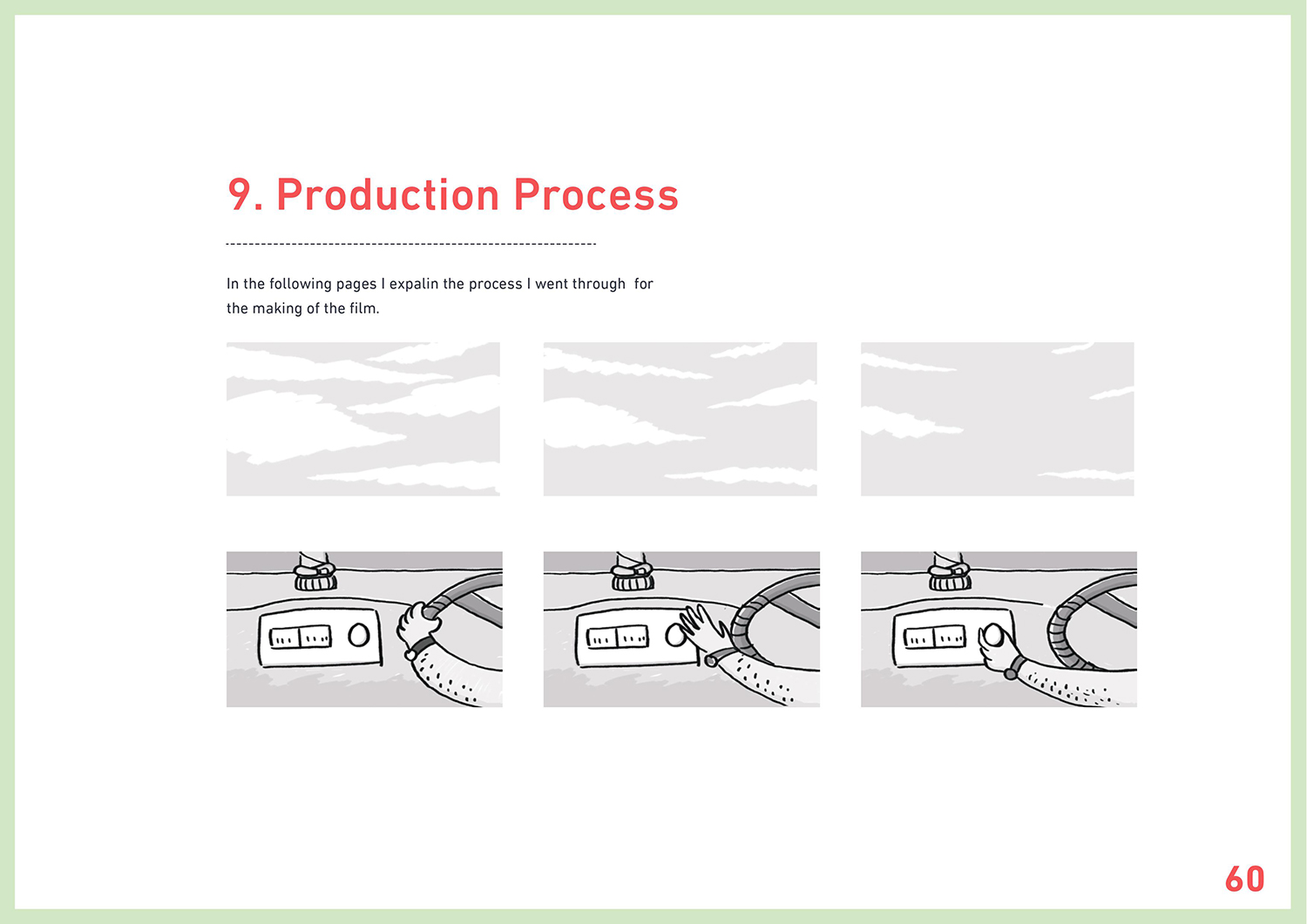 9. Production Process

In the following pages I expalin the process I went through for the making of the film.

60