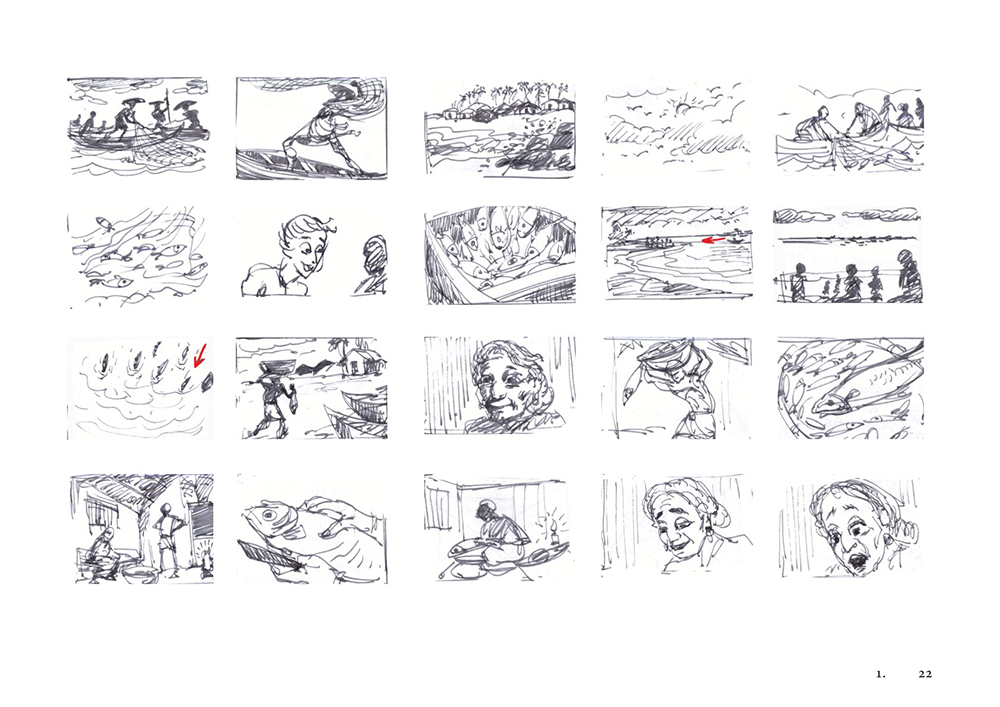 1. 22