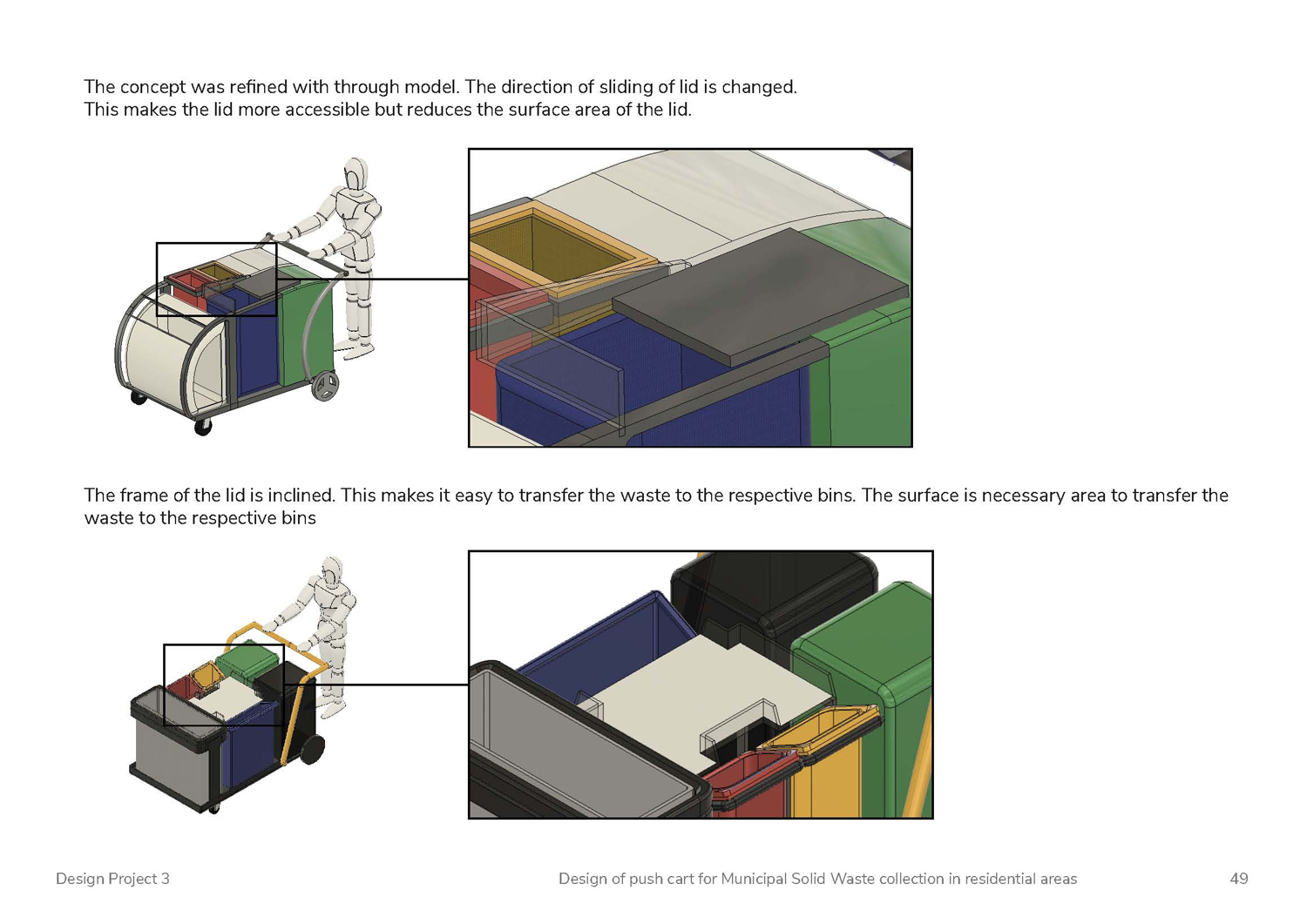 The concept was refined with through model. The direction of sliding of lid is changed.
This makes the lid more accessible but reduces the surface area of the lid.

The frame of the lid is inclined. This makes it easy to transfer the waste to the respective bins. The surface is necessary area to transfer the waste to the respective bins

Design Project 3

Design of push cart for Municipal Solid Waste collection in residential areas

49