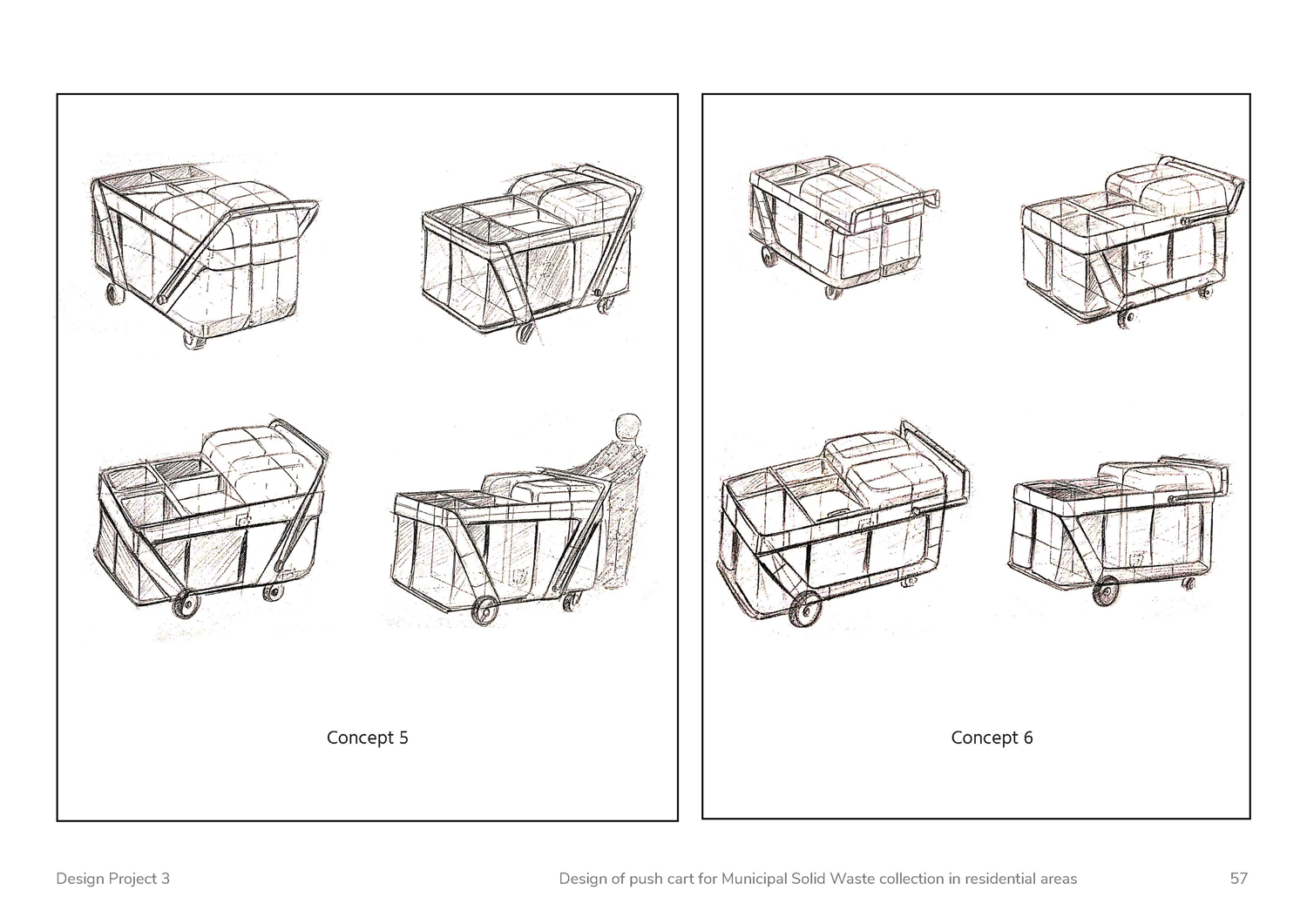 Concept 5

Concept 6

Design Project 3

Design of push cart for Municipal Solid Waste collection in residential areas

57