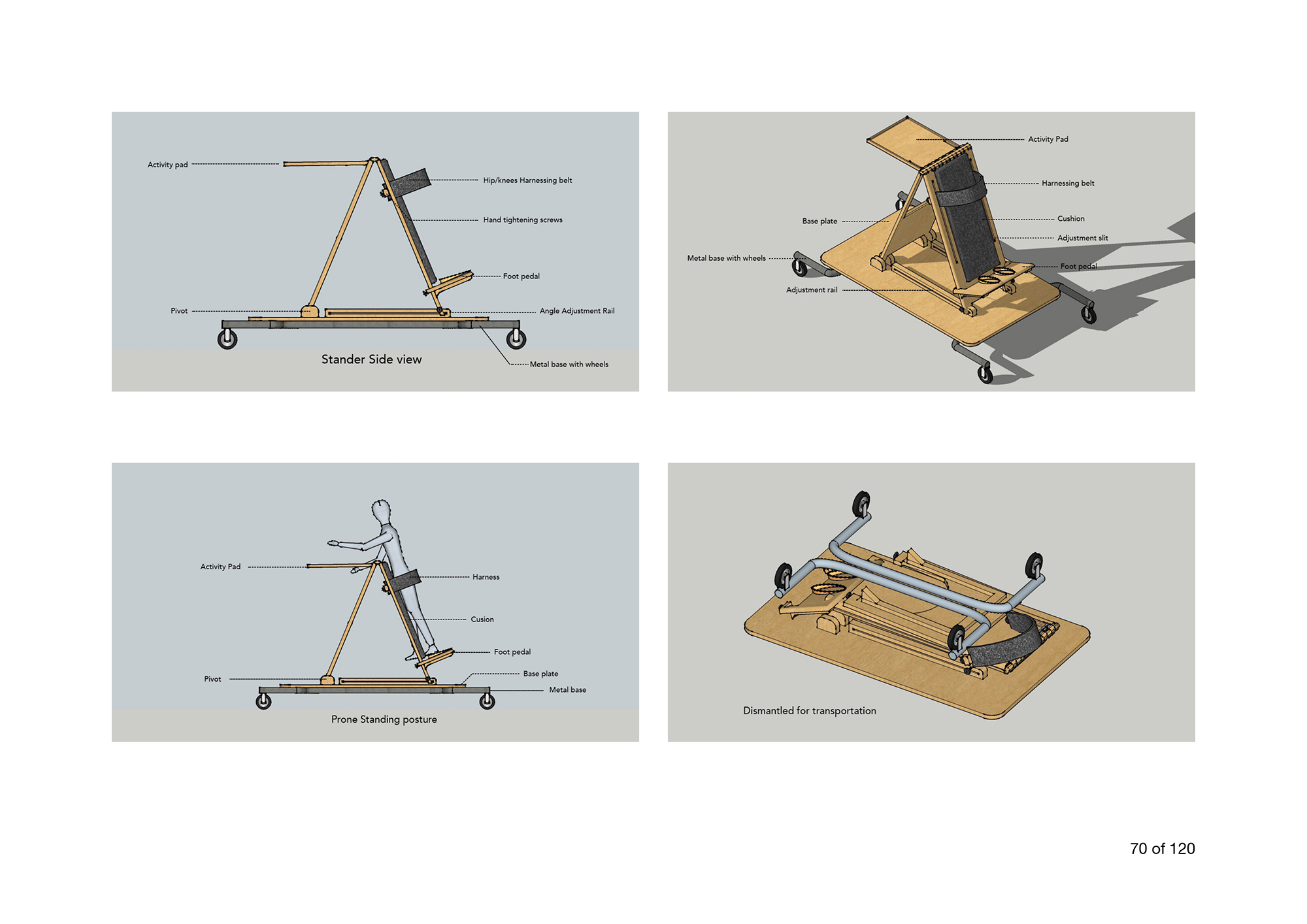 Activity pad

Hip/knees Harnessing belt

Hand tightening screws

Foot pedal

Pivot

Angle Adjustment Rail

Stander Side view

Metal base with wheels

Activity Pad

Harnessing belt

Base plate

Cushion

Adjustment slit

Metal base with wheels

Foot pedal

Adjustment rail

Activity Pad

Harness

Cusion

Foot pedal

Pivot

Base plate

Metal base

Prone Standing posture

Dismantled for transportation

70 of 120