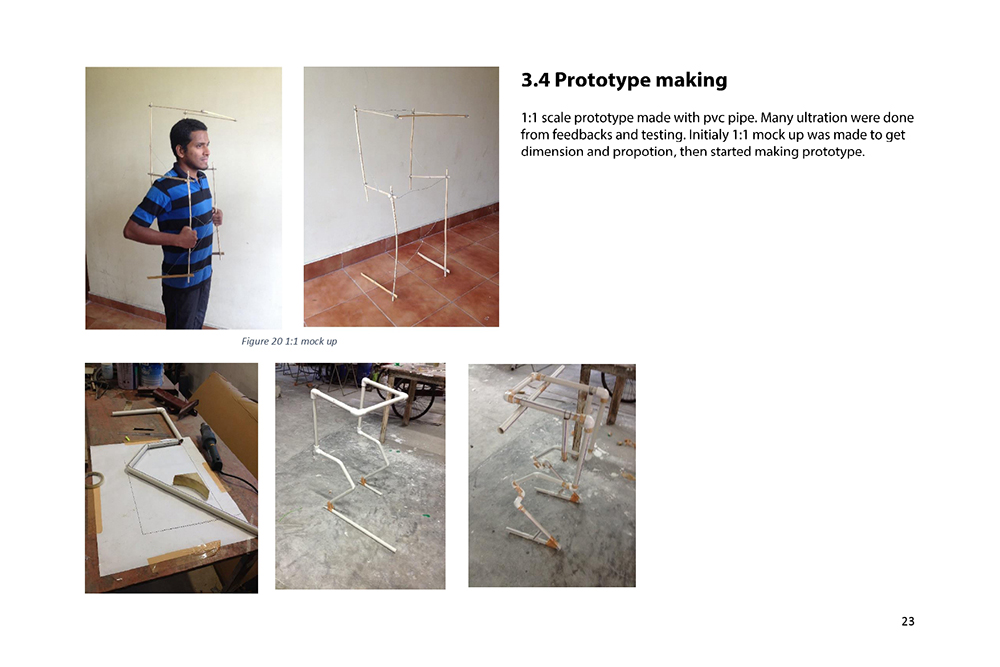 3.4 Prototype making

1:1 scale prototype made with pvc pipe. Many ultration were done from feedbacks and testing. Initialy 1:1 mock up was made to get dimension and propotion, then started making prototype.

Figure 20 1:1 mock up

23