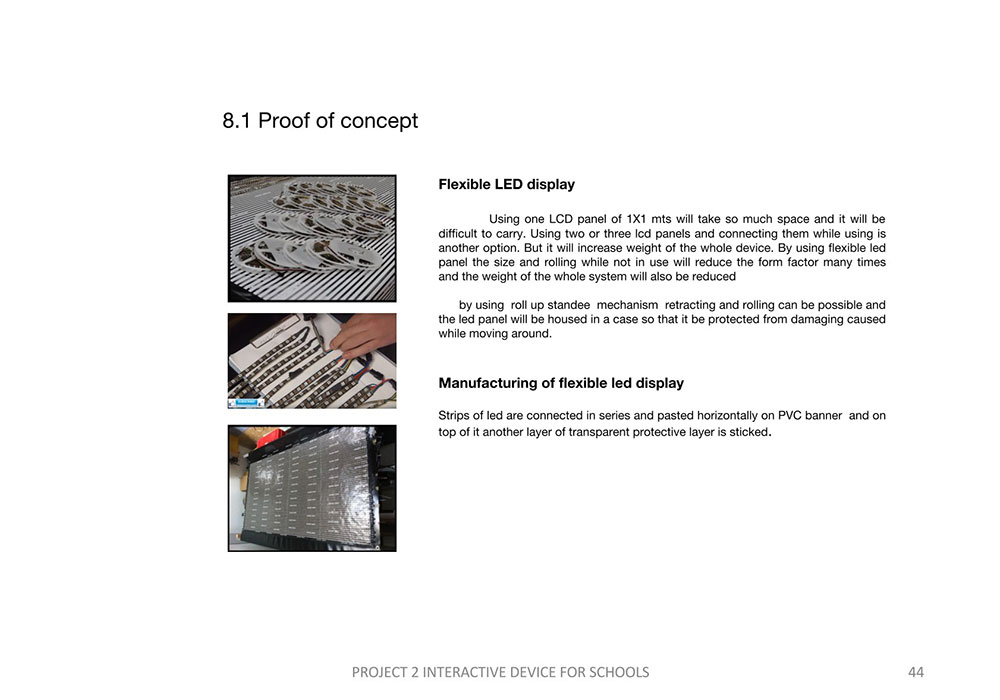 8.1 Proof of concept

Flexible LED display

Using one LCD panel of 1X1 mts will take so much space and it will be difficult to carry. Using two or three lcd panels and connecting them while using is another option. But it will increase weight of the whole device. By using flexible led panel the size and rolling while not in use will reduce the form factor many times and the weight of the whole system will also be reduced

by using roll up standee mechanism retracting and rolling can be possible and the led panel will be housed in a case so that it be protected from damaging caused while moving around.

Manufacturing of flexible led display

Strips of led are connected in series and pasted horizontally on PVC banner and on top of it another layer of transparent protective layer is sticked.

PROJECT 2 INTERACTIVE DEVICE FOR SCHOOLS

44