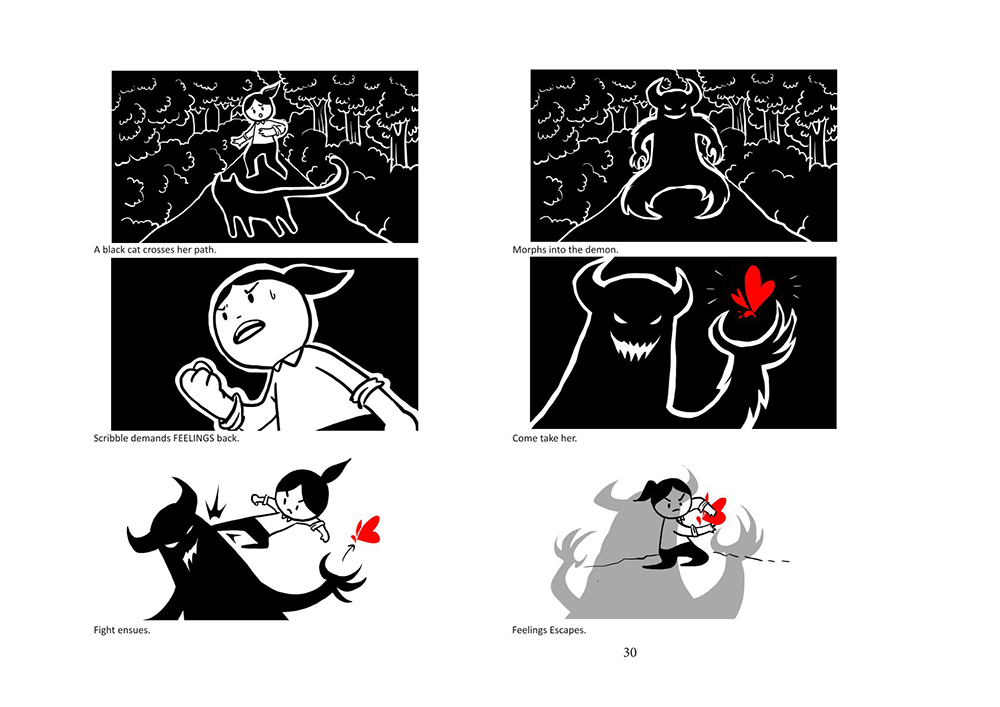 A black cat crosses her path.

Scribble demands FEELINGS back.

Fight ensues.

Morphs into the demon.

Come take her.

Feelings Escapes.

30