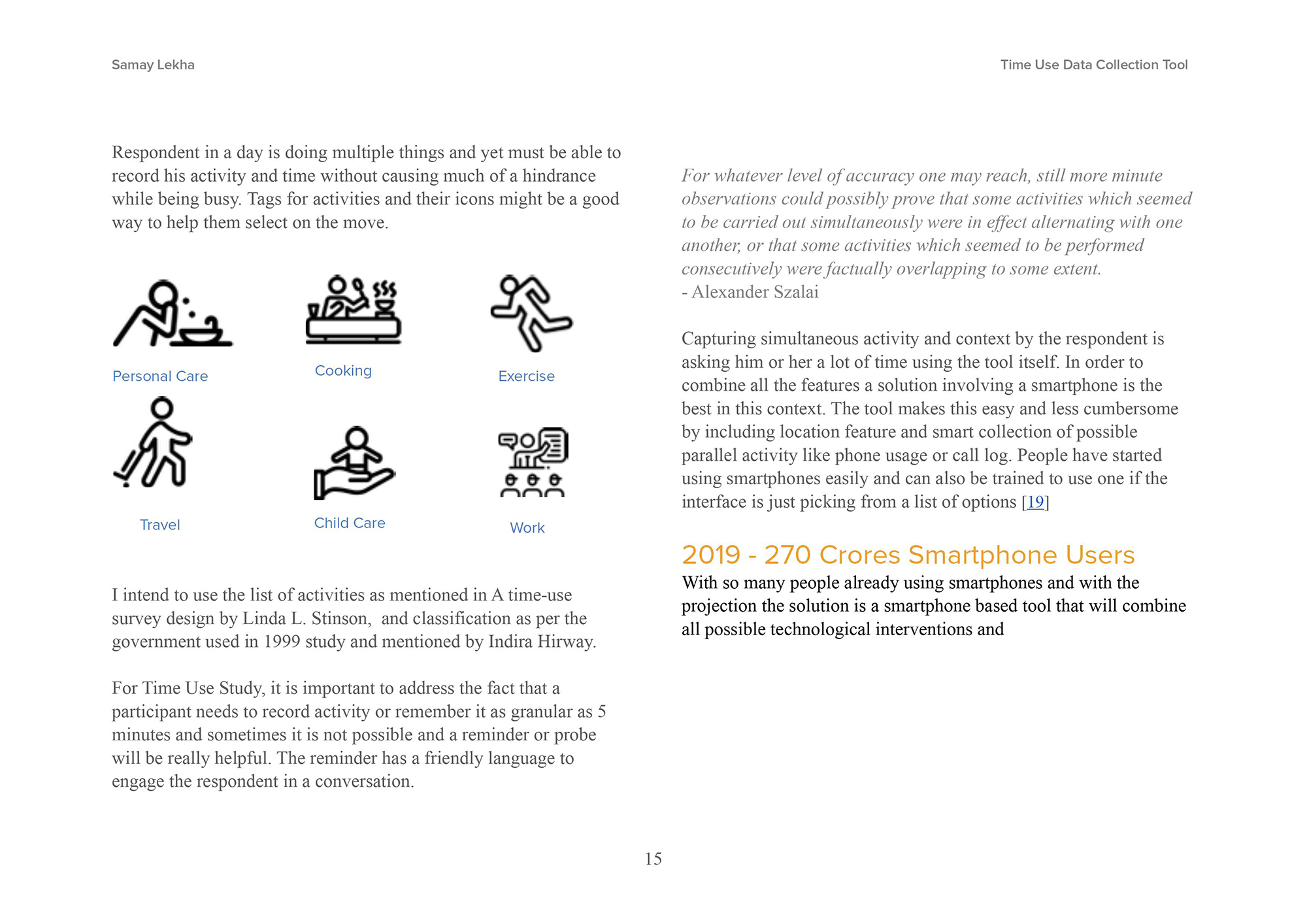 Samay Lekha

Time Use Data Collection Tool

Respondent in a day is doing multiple things and yet must be able to record his activity and time without causing much of a hindrance while being busy. Tags for activities and their icons might be a good way to help them select on the move.

Personal Care

Cooking

Exercise

Travel

Child Care

Work

I intend to use the list of activities as mentioned in A time-use survey design by Linda L. Stinson, and classification as per the government used in 1999 study and mentioned by Indira Hirway.

For Time Use Study, it is important to address the fact that a participant needs to record activity or remember it as granular as 5 minutes and sometimes it is not possible and a reminder or probe will be really helpful. The reminder has a friendly language to engage the respondent in a conversation.

For whatever level of accuracy one may reach, still more minute observations could possibly prove that some activities which seemed to be carried out simultaneously were in effect alternating with one another, or that some activities which seemed to be performed consecutively were factually overlapping to some extent.
- Alexander Szalai

Capturing simultaneous activity and context by the respondent is asking him or her a lot of time using the tool itself. In order to combine all the features a solution involving a smartphone is the best in this context. The tool makes this easy and less cumbersome by including location feature and smart collection of possible parallel activity like phone usage or call log. People have started using smartphones easily and can also be trained to use one if the interface is just picking from a list of options [19]

2019 - 270 Crores Smartphone Users

With so many people already using smartphones and with the projection the solution is a smartphone based tool that will combine all possible technological interventions and

15