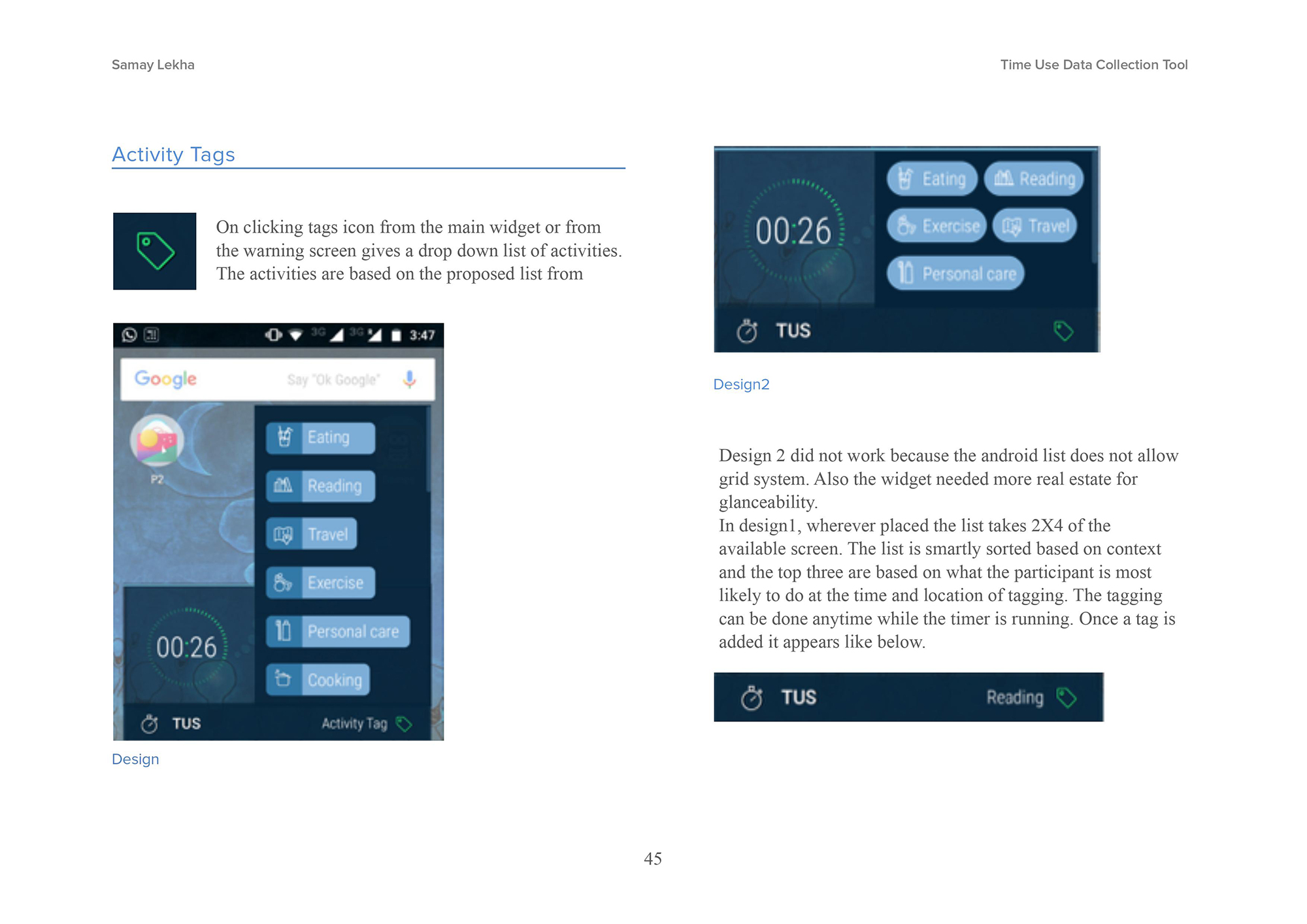 Samay Lekha

Time Use Data Collection Tool

Activity Tags

On clicking tags icon from the main widget or from the warning screen gives a drop down list of activities. The activities are based on the proposed list from

3G 3G 3:47

Google Say "Ok Google"

P2

Eating

Reading

Travel

Exercise

Personal care

Cooking

00:26

TUS

Activity Tag

Design

00:26

Eating

Reading

Exercise

Travel

Personal care

TUS

Design2

Design 2 did not work because the android list does not allow grid system. Also the widget needed more real estate for glanceability.
In design1, wherever placed the list takes 2X4 of the available screen. The list is smartly sorted based on context and the top three are based on what the participant is most likely to do at the time and location of tagging. The tagging can be done anytime while the timer is running. Once a tag is added it appears like below.

TUS

Reading

45