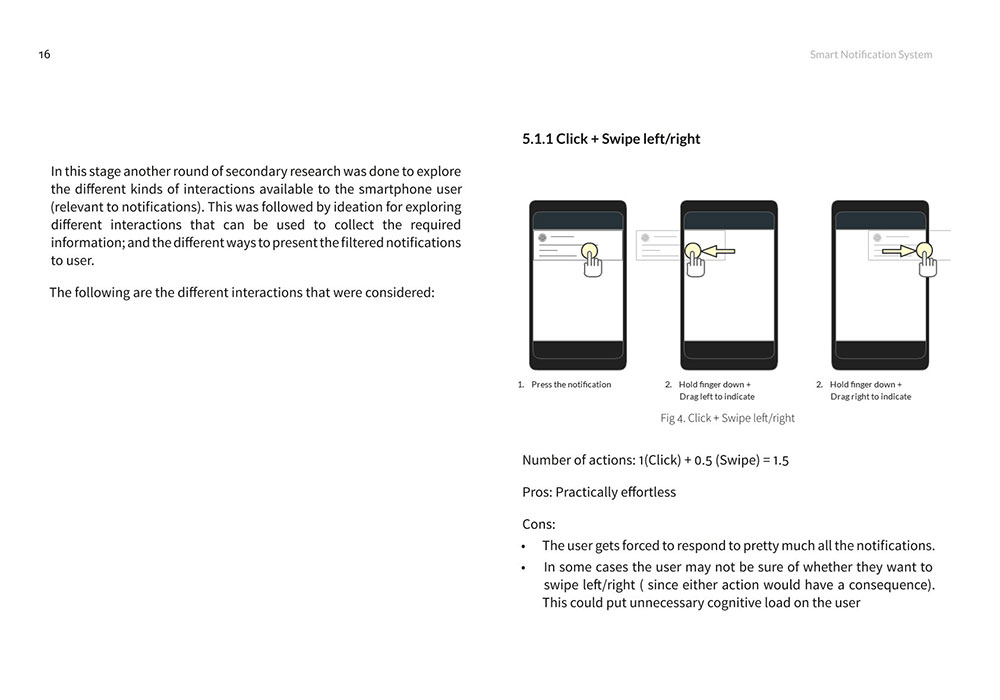 16

Smart Notification System

In this stage another round of secondary research was done to explore the different kinds of interactions available to the smartphone user (relevant to notifications). This was followed by ideation for exploring different interactions that can be used to collect the required information; and the different ways to present the filtered notifications to user.

The following are the different interactions that were considered:

5.1.1 Click + Swipe left/right

1. Press the notification

2. Hold finger down + Drag left to indicate

2. Hold finger down + Drag right to indicate

Fig 4. Click + Swipe left/right

Number of actions: 1(Click) + 0.5 (Swipe) = 1.5

Pros: Practically effortless

Cons:
• The user gets forced to respond to pretty much all the notifications.
• In some cases the user may not be sure of whether they want to swipe left/right ( since either action would have a consequence). This could put unnecessary cognitive load on the user