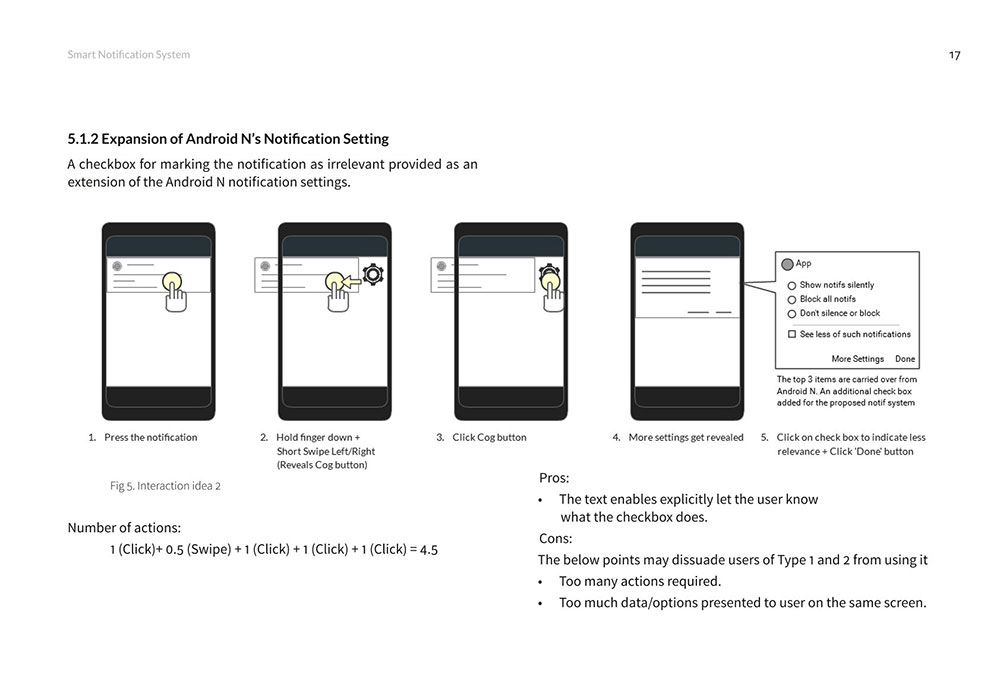 Smart Notification System

17

5.1.2 Expansion of Android N's Notification Setting

A checkbox for marking the notification as irrelevant provided as an extension of the Android N notification settings.

App
Show notifs silently
Block all notifs
Don't silence or block
See less of such notifications
More Settings Done

The top 3 items are carried over from Android N. An additional check box added for the proposed notif system

1. Press the notification
2. Hold finger down + Short Swipe Left/Right (Reveals Cog button)
3. Click Cog button
4. More settings get revealed
5. Click on check box to indicate less relevance + Click 'Done' button

Fig 5. Interaction idea 2

Number of actions:
1 (Click)+ 0.5 (Swipe) + 1 (Click) + 1 (Click) + 1 (Click) = 4.5

Pros:
• The text enables explicitly let the user know what the checkbox does.

Cons:
The below points may dissuade users of Type 1 and 2 from using it
• Too many actions required.
• Too much data/options presented to user on the same screen.