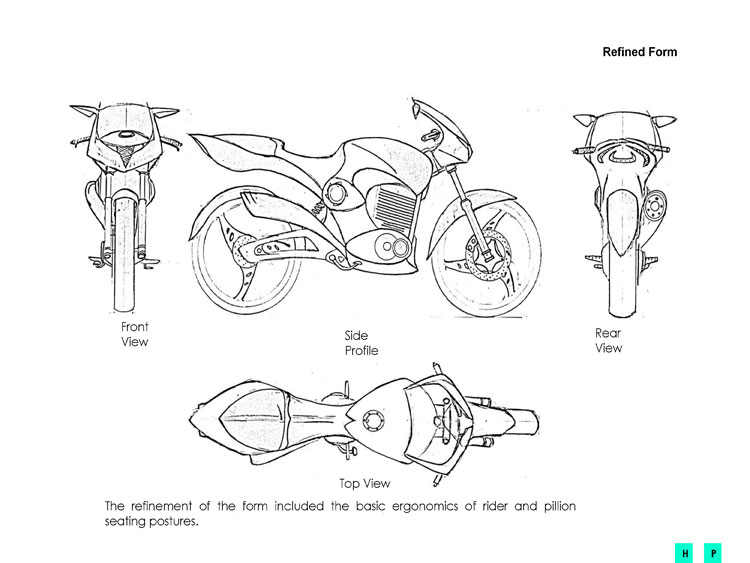 Refined Form

Front View

Side Profile

Rear View

Top View

The refinement of the form included the basic ergonomics of rider and pillion seating postures.

H P