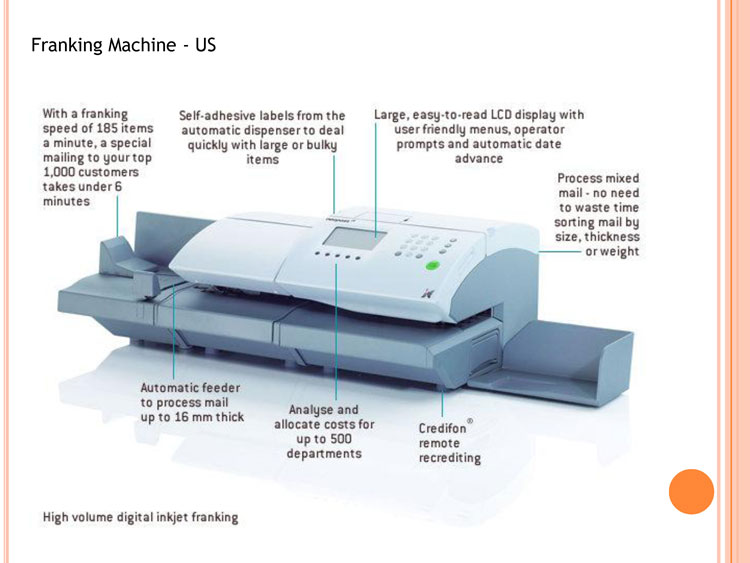 Franking Machine - US

With a franking speed of 185 items a minute, a special mailing to your top 1,000 customers takes under 6 minutes

Self-adhesive labels from the automatic dispenser to deal quickly with large or bulky items

Large, easy-to-read LCD display with user friendly menus, operator prompts and automatic date advance

Process mixed mail - no need to waste time sorting mail by size, thickness or weight

Automatic feeder to process mail up to 16 mm thick

Analyse and allocate costs for up to 500 departments

Credifon® remote recrediting

High volume digital inkjet franking