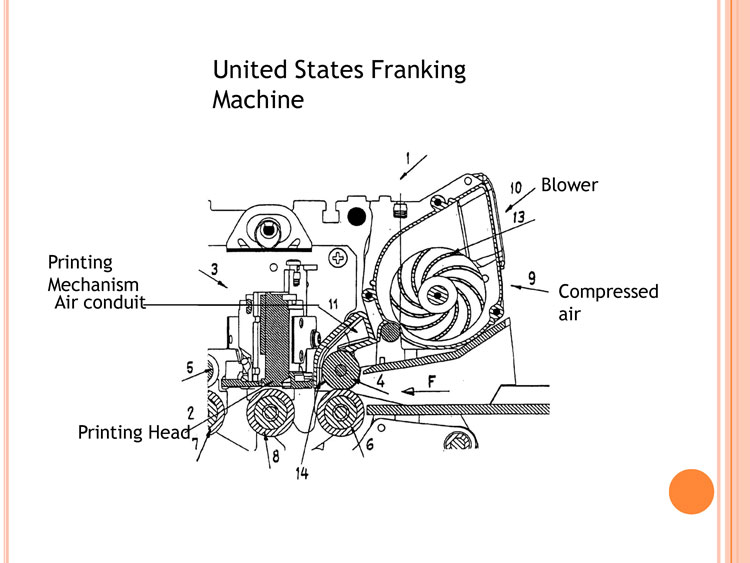 United States Franking Machine

1

10 Blower

13

Printing Mechanism

3

Air conduit

11

9 Compressed air

5

4 F

2

Printing Head

7

8

14

6