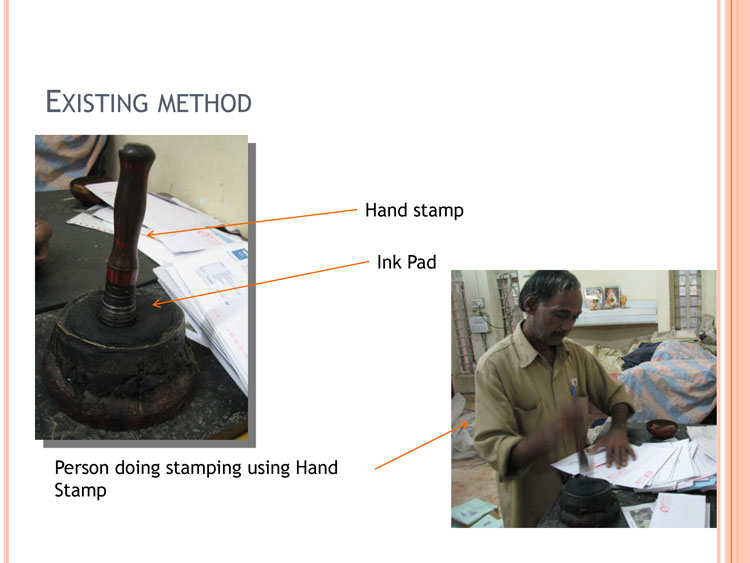 EXISTING METHOD

Hand stamp

Ink Pad

Person doing stamping using Hand Stamp