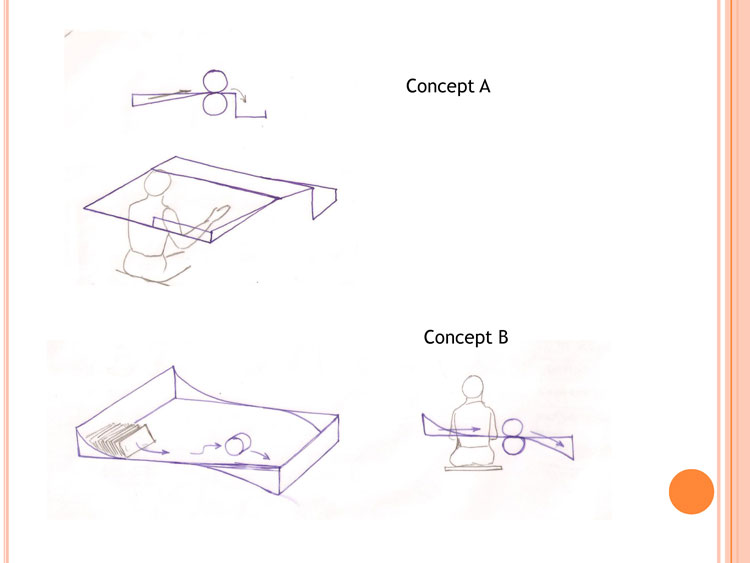 Concept A

Concept B