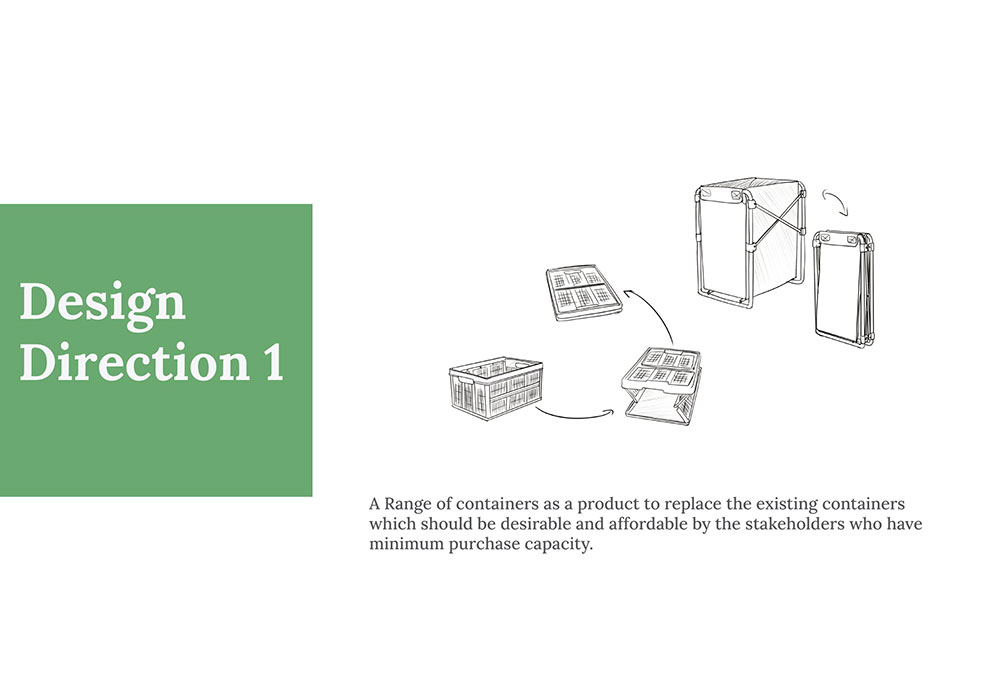 Design Direction 1

A Range of containers as a product to replace the existing containers which should be desirable and affordable by the stakeholders who have minimum purchase capacity.