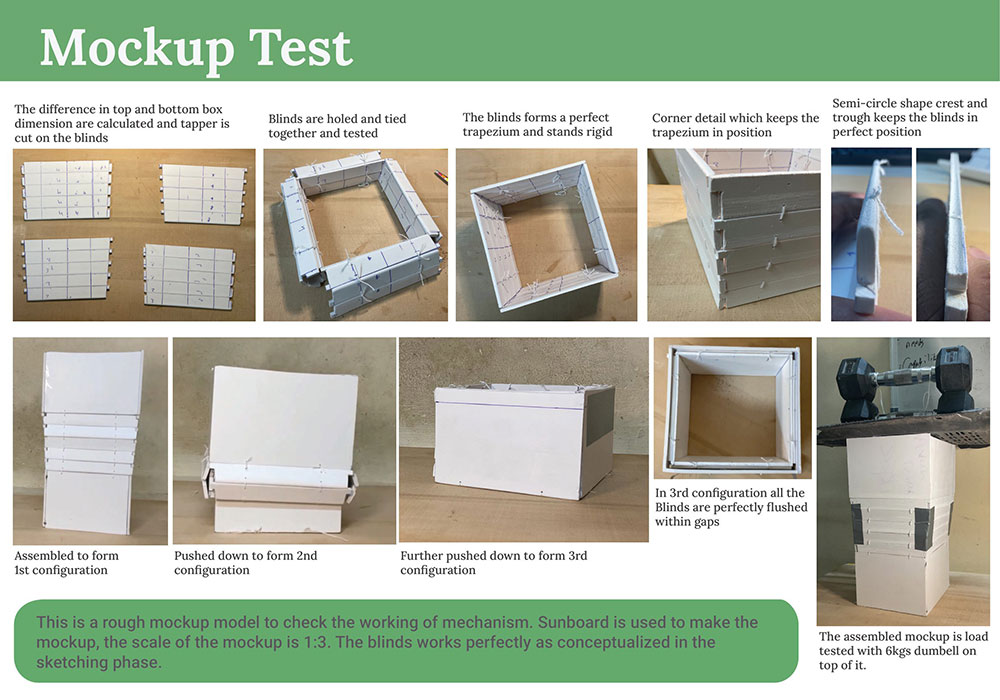 Mockup Test

The difference in top and bottom box dimension are calculated and tapper is cut on the blinds

Blinds are holed and tied together and tested

The blinds forms a perfect trapezium and stands rigid

Corner detail which keeps the trapezium in position

Semi-circle shape crest and trough keeps the blinds in perfect position

Assembled to form 1st configuration

Pushed down to form 2nd configuration

Further pushed down to form 3rd configuration

In 3rd configuration all the Blinds are perfectly flushed within gaps

The assembled mockup is load tested with 6kgs dumbell on top of it.

This is a rough mockup model to check the working of mechanism. Sunboard is used to make the mockup, the scale of the mockup is 1:3. The blinds works perfectly as conceptualized in the sketching phase.